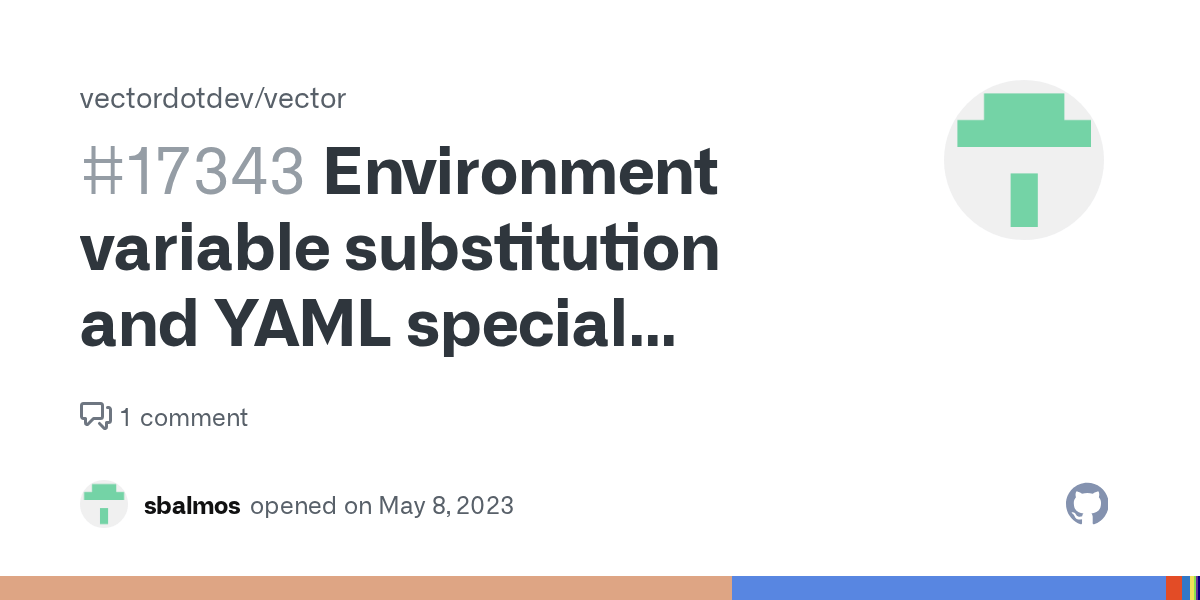 vectordotdev/vector

#17343 Environment variable substitution and YAML special...

1 comment

sbalmos opened on May 8, 2023