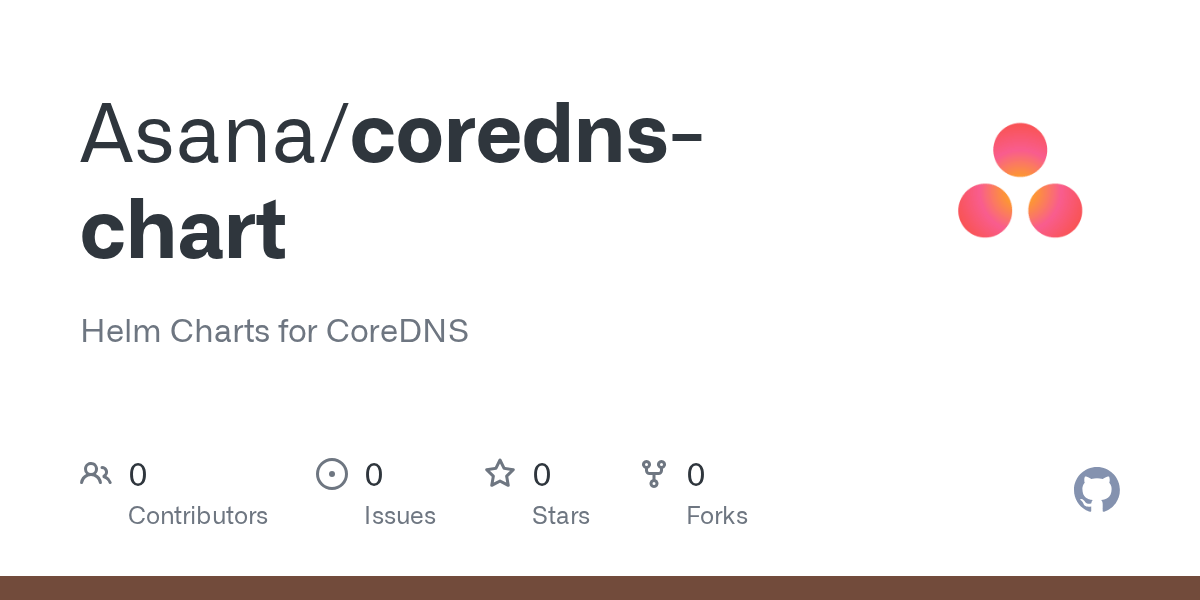 Asana/coredns-chart

Helm Charts for CoreDNS

0
Contributors

0
Issues

0
Stars

0
Forks