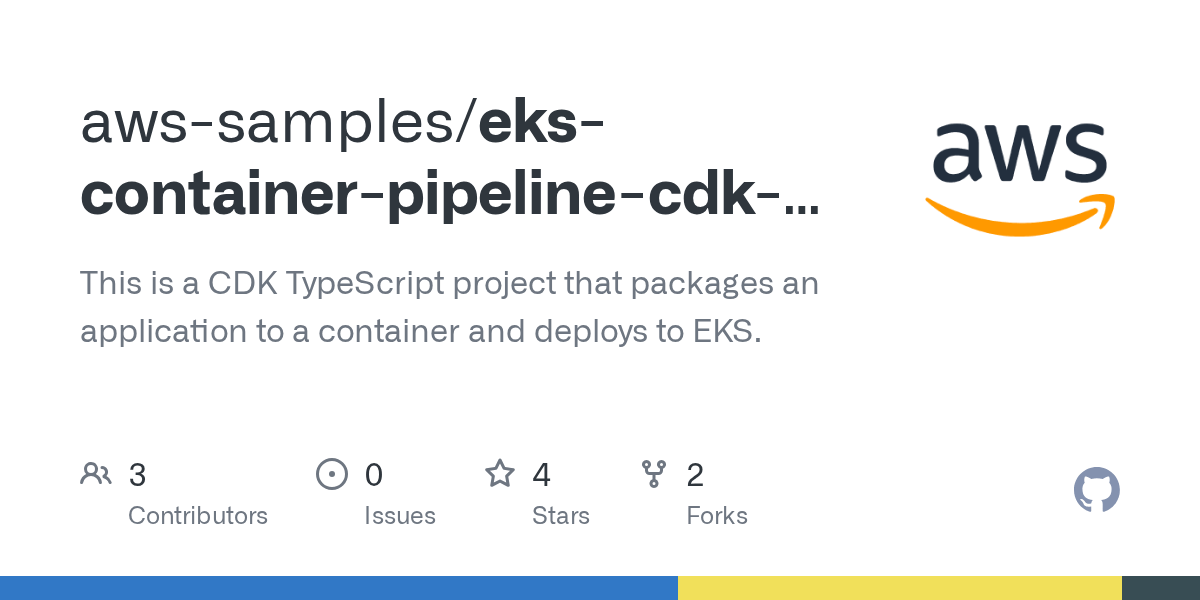 aws-samples/eks-container-pipeline-cdk-...

aws

This is a CDK TypeScript project that packages an application to a container and deploys to EKS.

3
Contributors

0
Issues

4
Stars

2
Forks