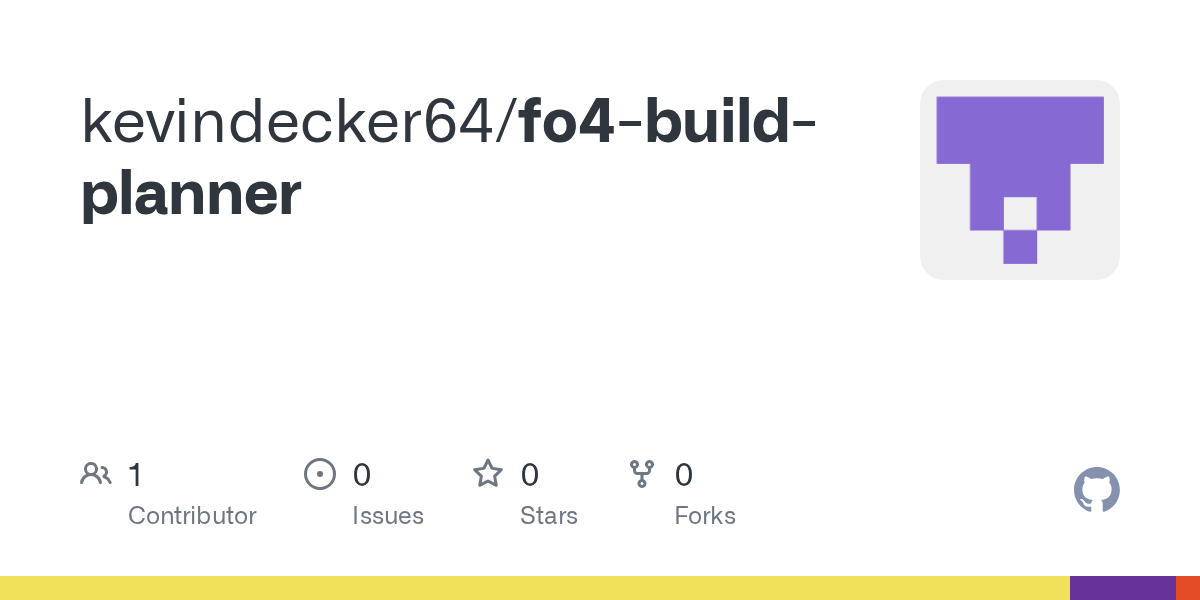 kevindecker64/fo4-build-planner

1
Contributor

0
Issues

0
Stars

0
Forks