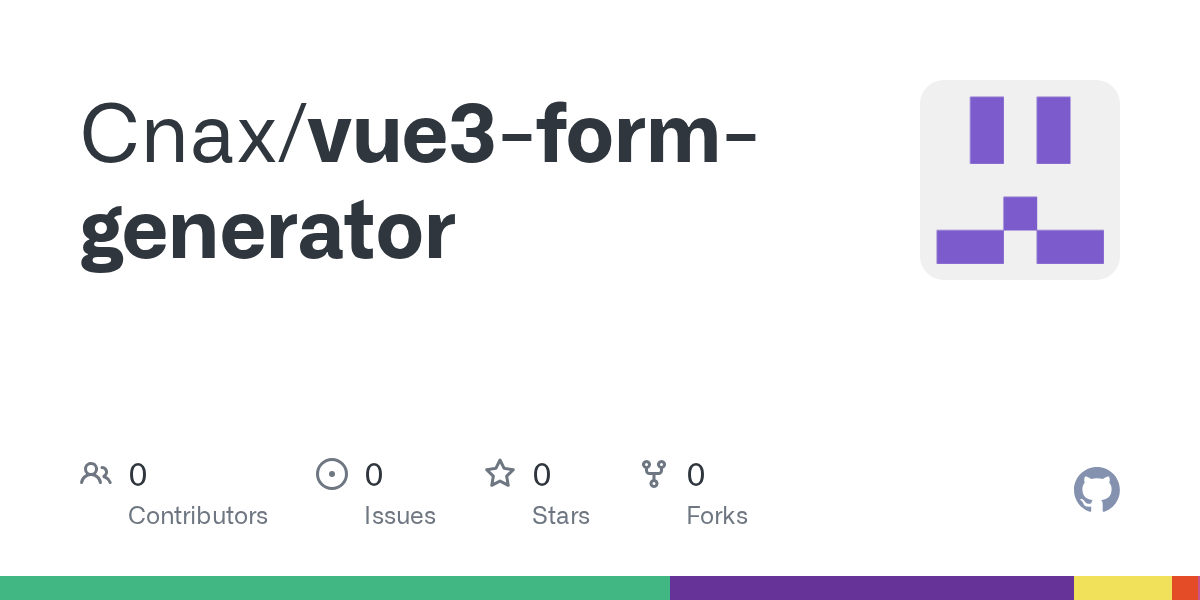 Cnax/vue3-form-generator

0
Contributors

0
Issues

0
Stars

0
Forks