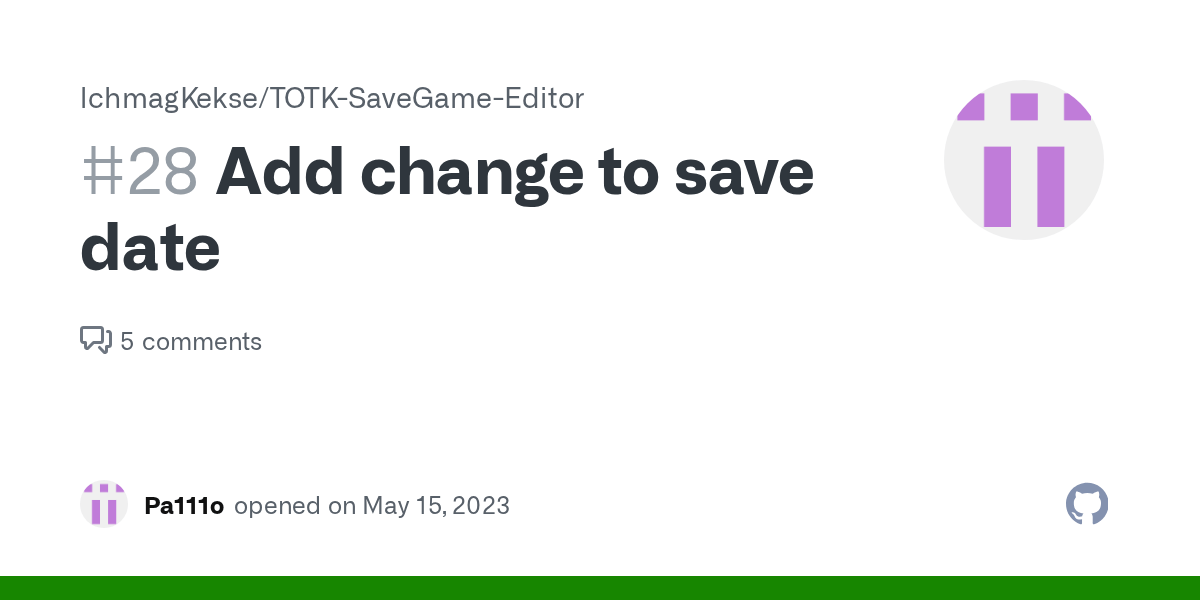 IchmagKekse/TOTK-SaveGame-Editor

#28 Add change to save date

5 comments

Pa111o opened on May 15, 2023