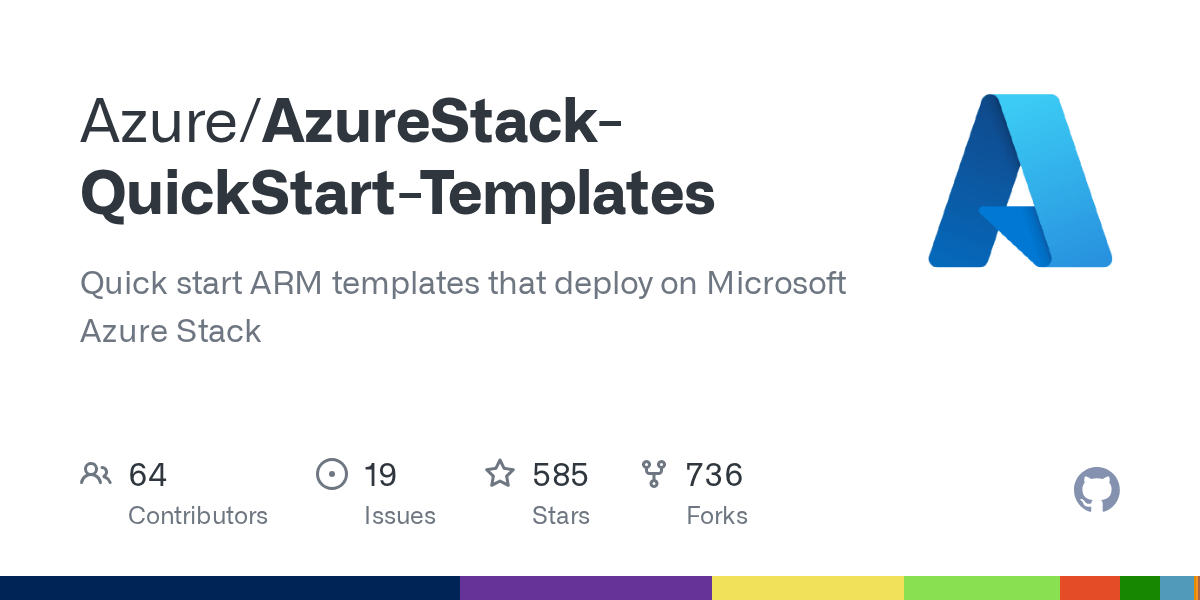 Azure/AzureStack-QuickStart-Templates

Quick start ARM templates that deploy on Microsoft Azure Stack

64
Contributors

19
Issues

585
Stars

736
Forks