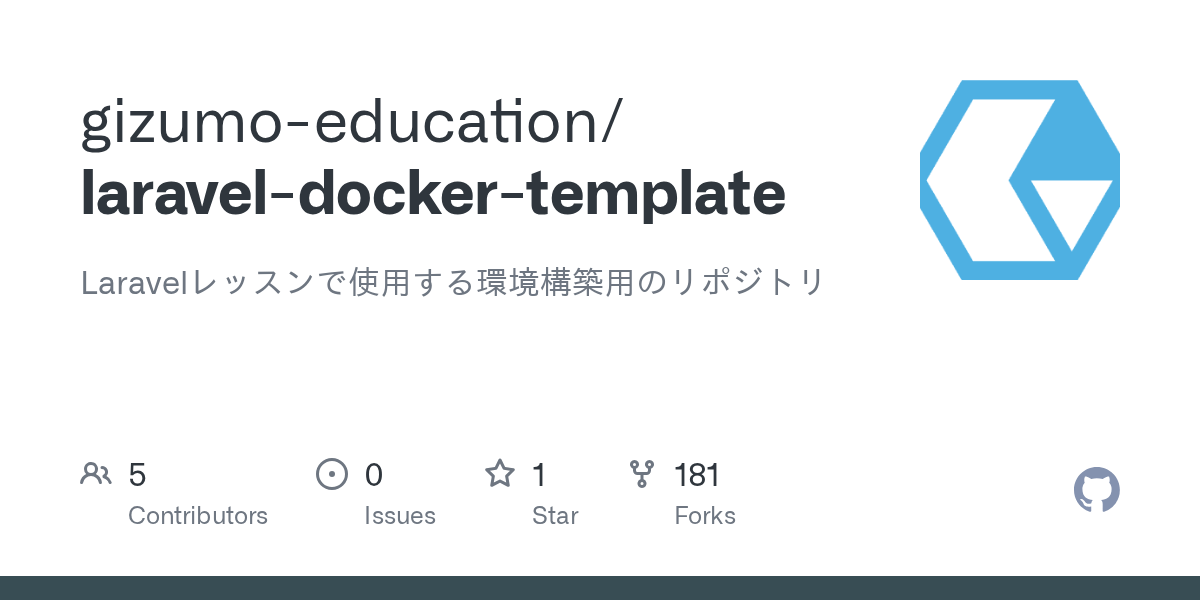 gizumo-education/
laravel-docker-template

Laravelレッスンで使用する環境構築用のリポジトリ

5
Contributors

0
Issues

1
Star

181
Forks