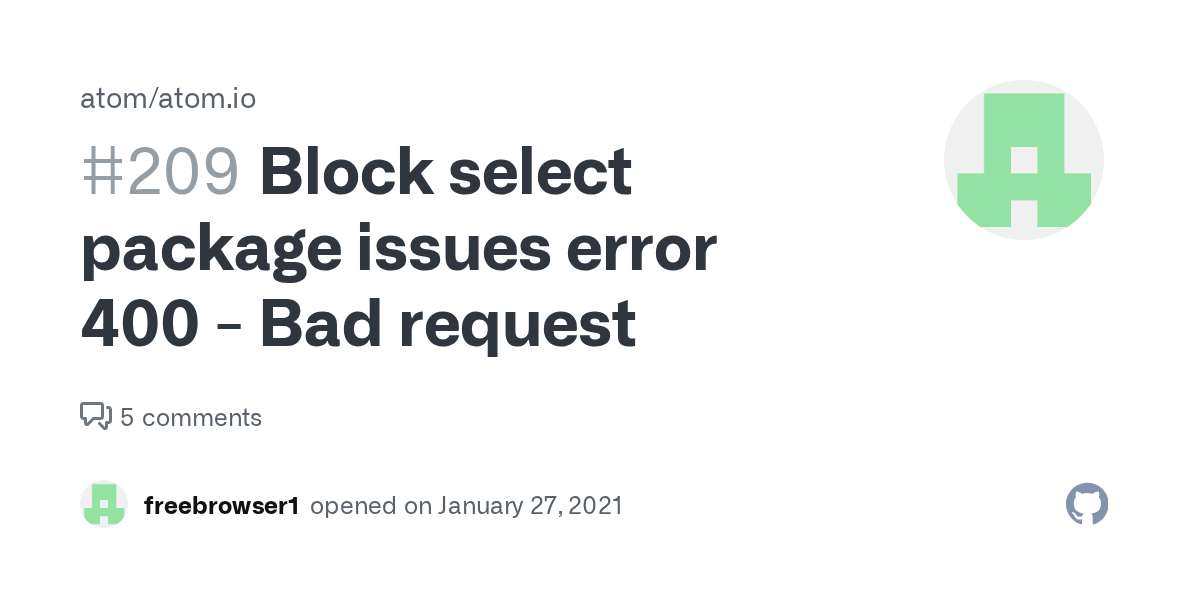 atom/atom.io

#209 Block select package issues error 400 - Bad request

5 comments

freebrowser1 opened on January 27, 2021