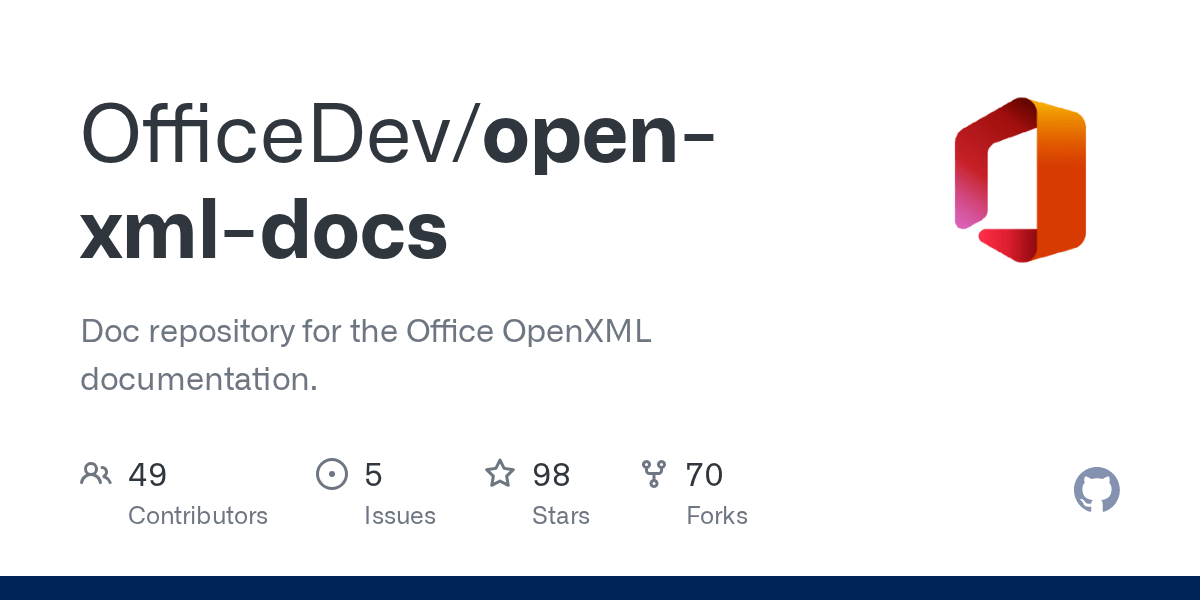 OfficeDev/open-xml-docs

Doc repository for the Office OpenXML documentation.

49
Contributors

5
Issues

98
Stars

70
Forks