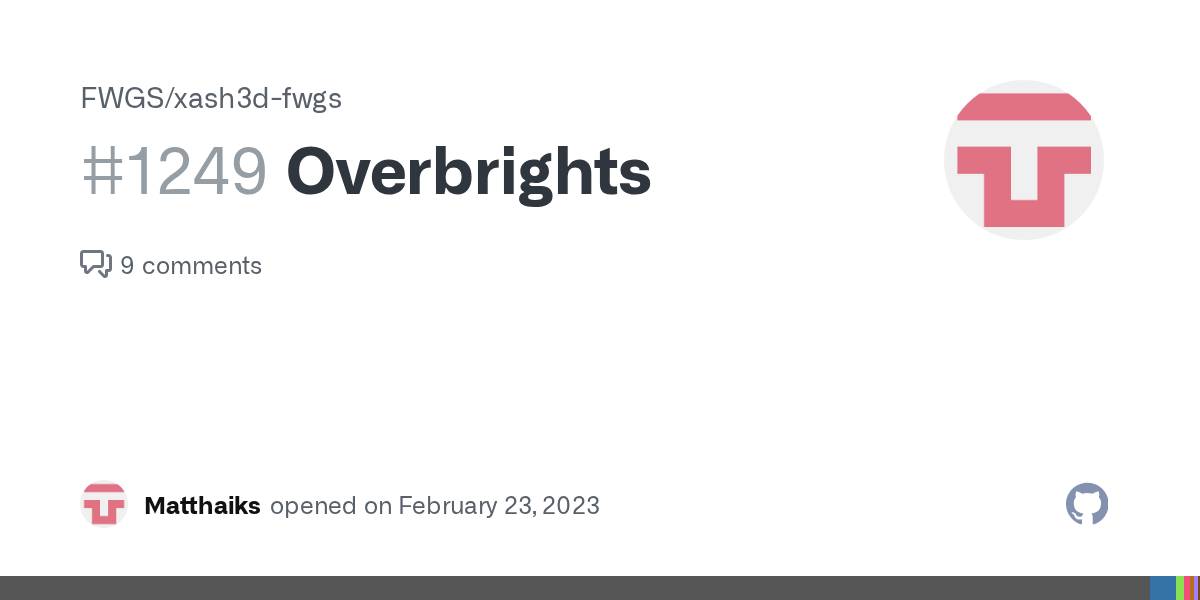 FWGS/xash3d-fwgs

#1249 Overbrights

9 comments

Matthaiks opened on February 23, 2023