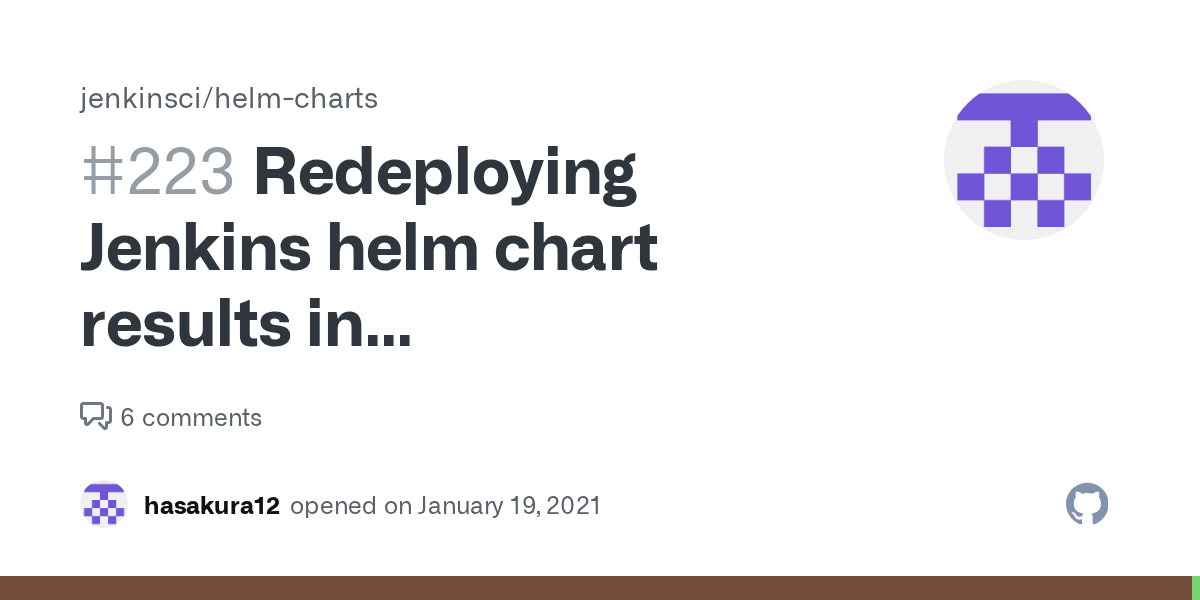 jenkinsci/helm-charts

#223 Redeploying Jenkins helm chart results in...

6 comments

hasakura12 opened on January 19, 2021