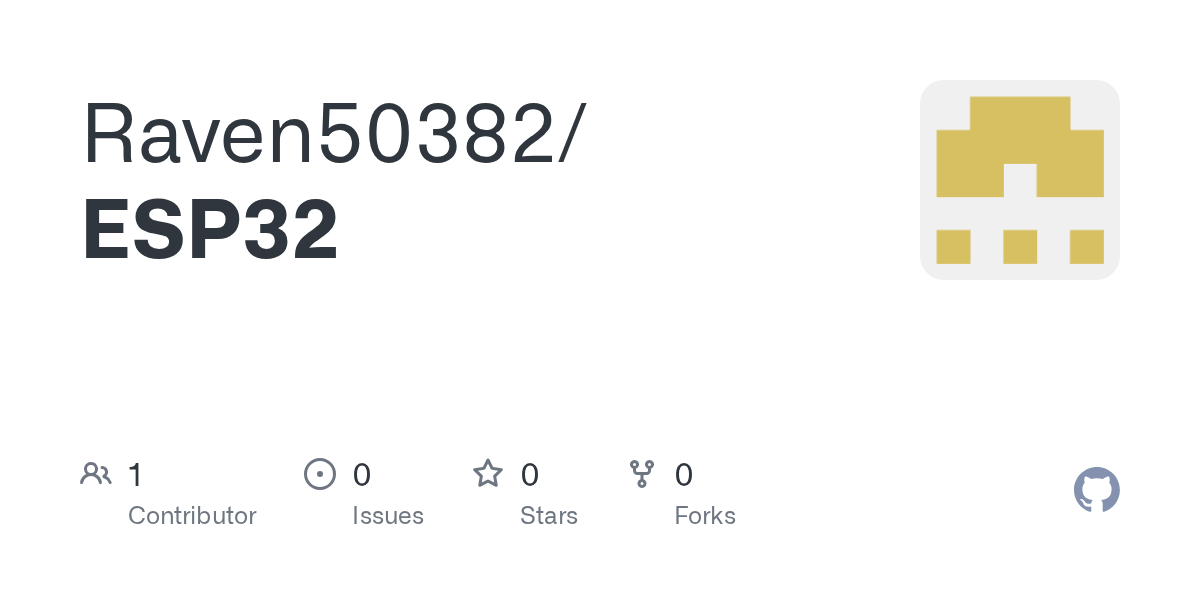 Raven50382/
ESP32

1
Contributor

0
Issues

0
Stars

0
Forks