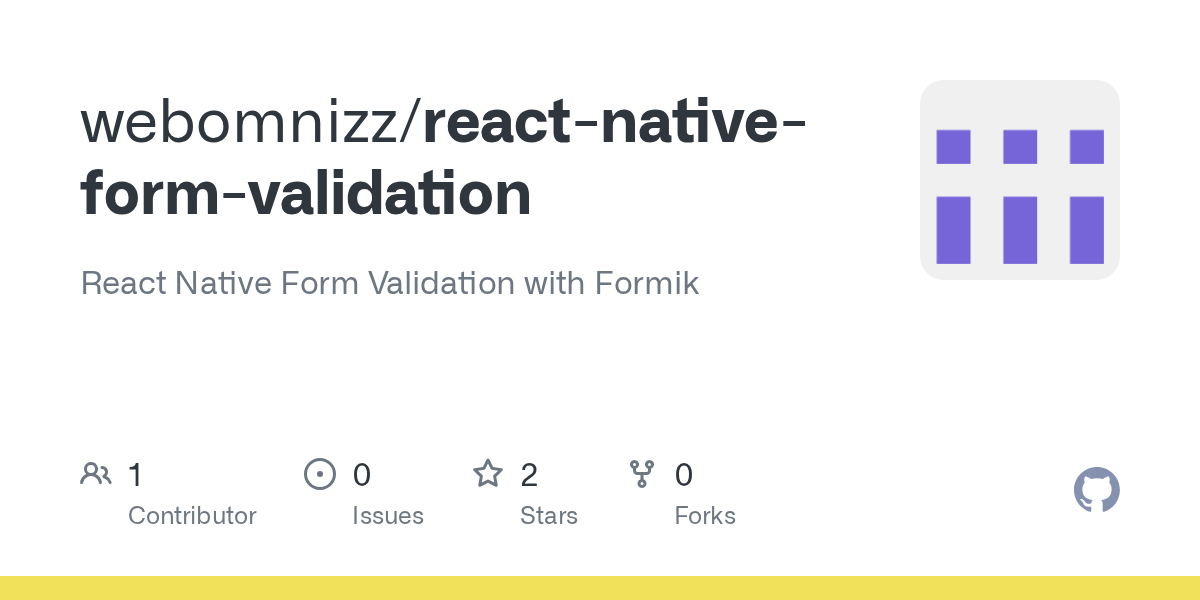 webomnizz/react-native-form-validation

React Native Form Validation with Formik

1
Contributor

0
Issues

2
Stars

0
Forks