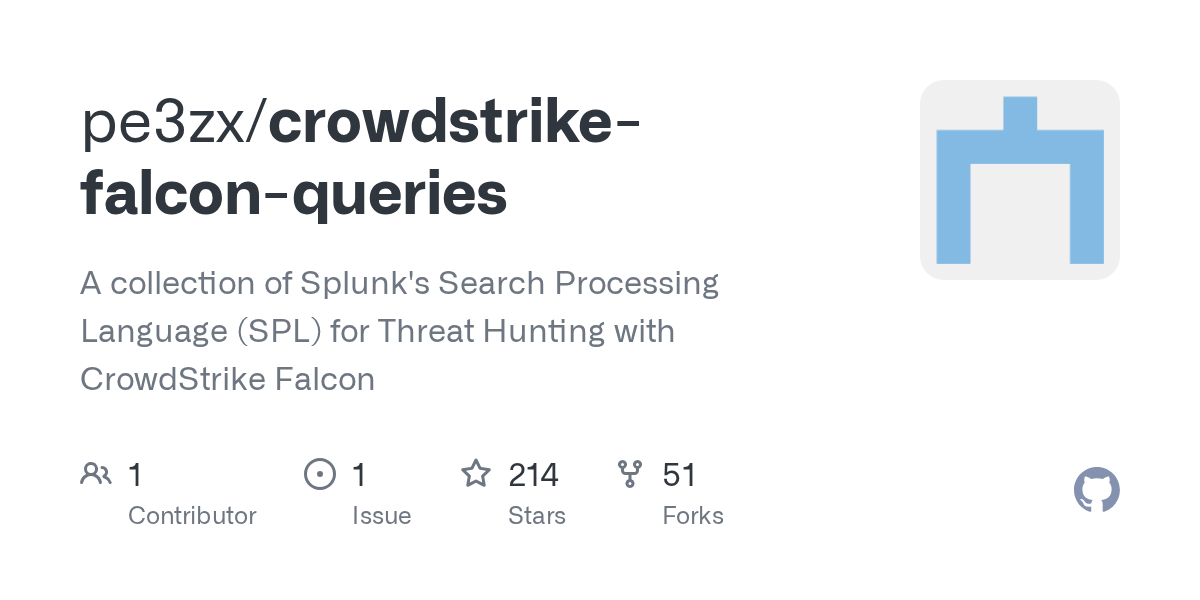 pe3zx/crowdstrike-falcon-queries

A collection of Splunk's Search Processing Language (SPL) for Threat Hunting with CrowdStrike Falcon

1
Contributor

1
Issue

214
Stars

51
Forks