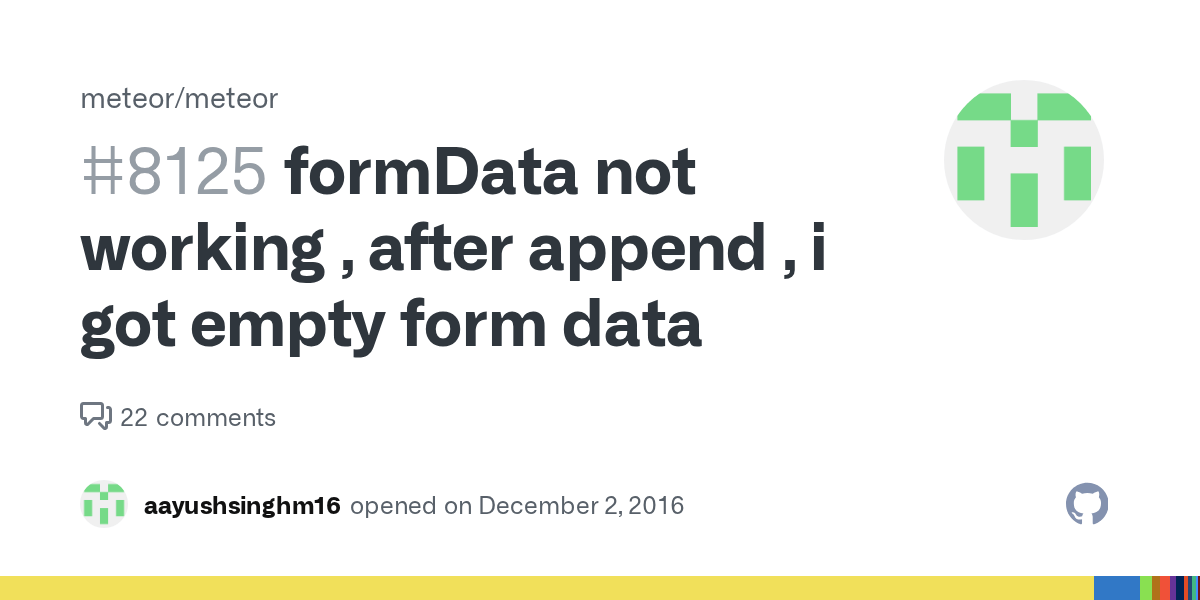 meteor/meteor

#8125 formData not working , after append , i got empty form data

22 comments

aayushsinghm16 opened on December 2, 2016