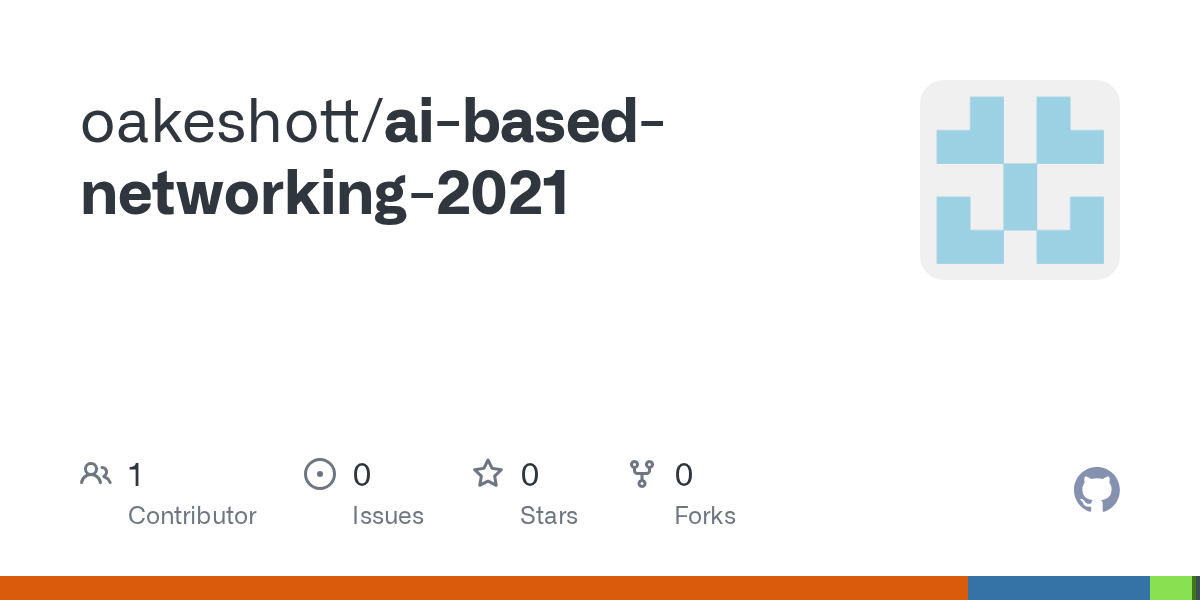 oakeshott/ai-based-networking-2021

1
Contributor

0
Issues

0
Stars

0
Forks