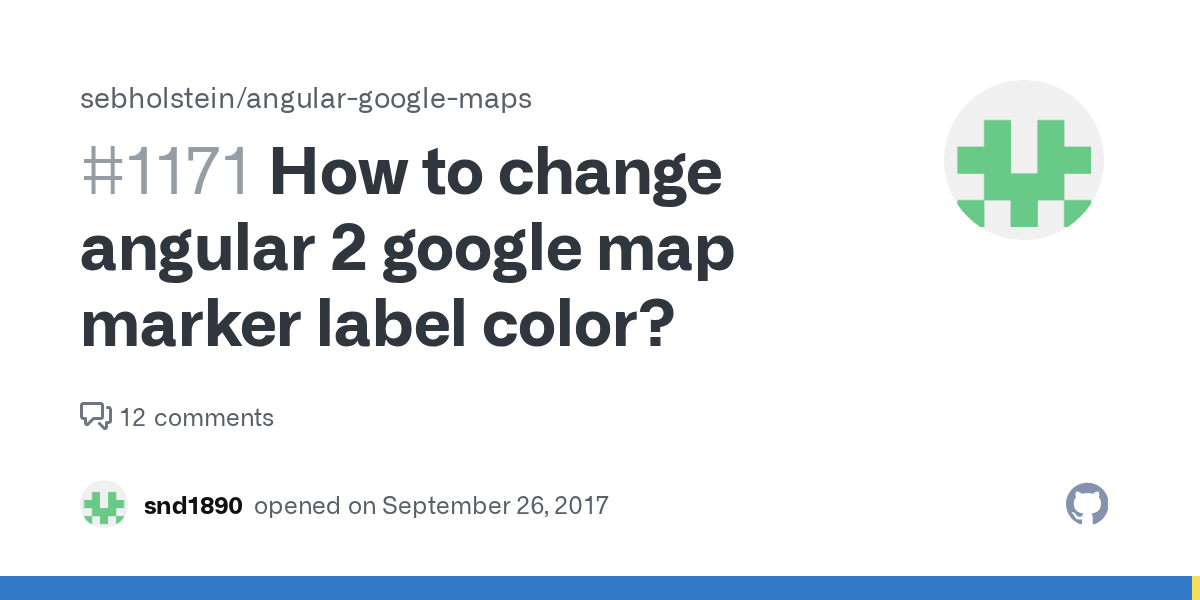 sebholstein/angular-google-maps

#1171 How to change angular 2 google map marker label color?

12 comments

snd1890 opened on September 26, 2017