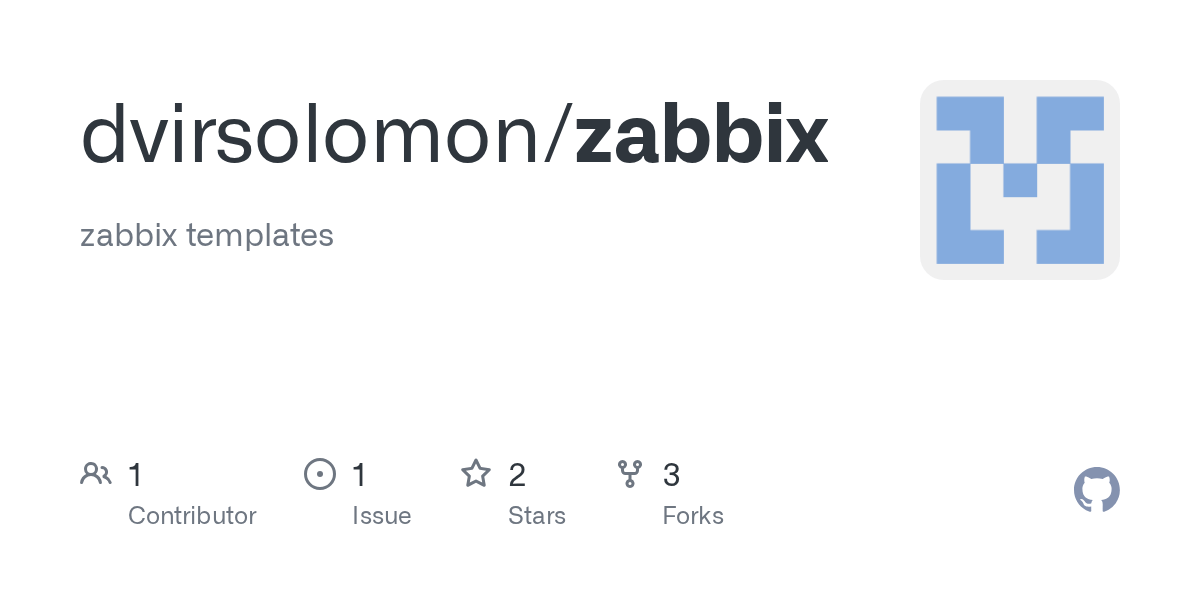 dvirsolomon/zabbix

zabbix templates

1
Contributor

1
Issue

2
Stars

3
Forks