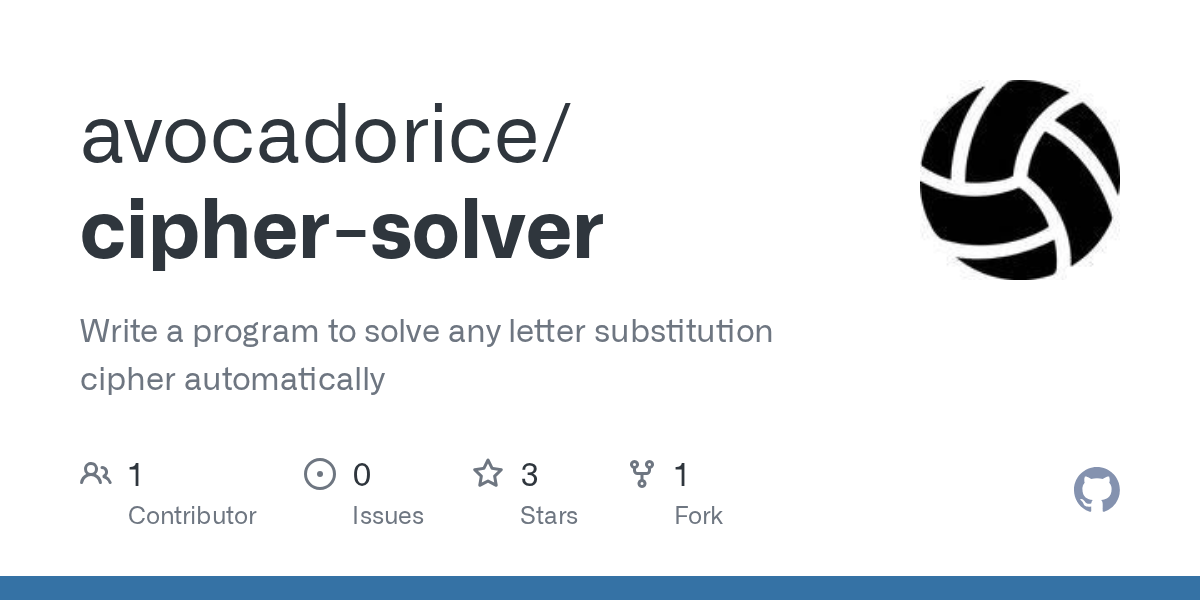 avocadorice/
cipher-solver

Write a program to solve any letter substitution cipher automatically

1
Contributor

0
Issues

3
Stars

1
Fork