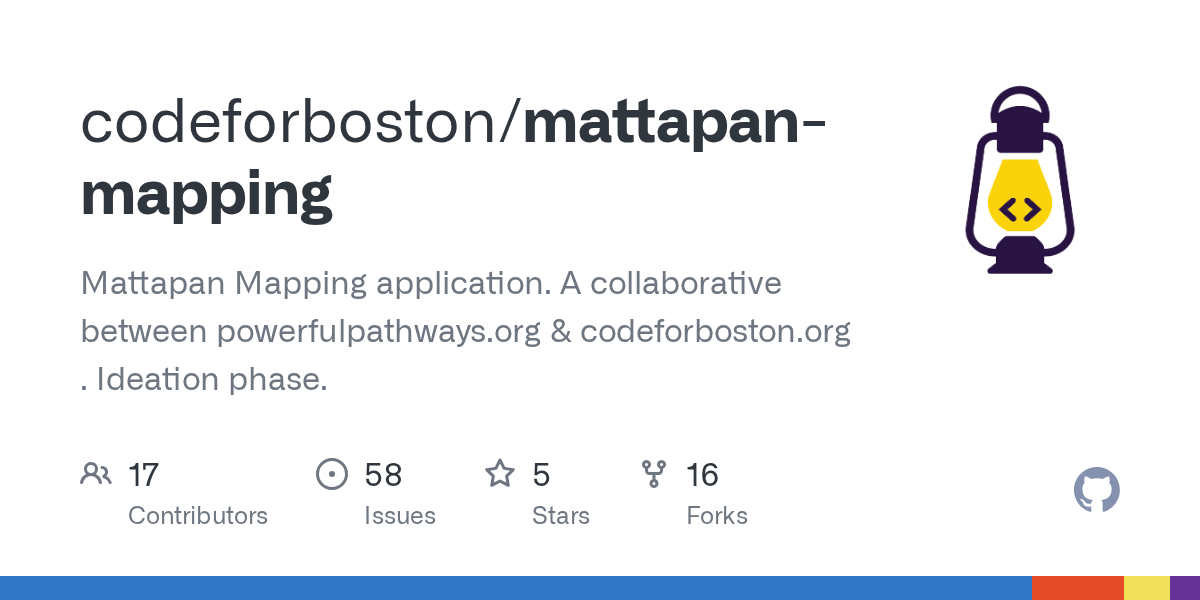 codeforboston/mattapan-mapping

Mattapan Mapping application. A collaborative between powerfulpathways.org & codeforboston.org . Ideation phase.

17
Contributors

58
Issues

5
Stars

16
Forks