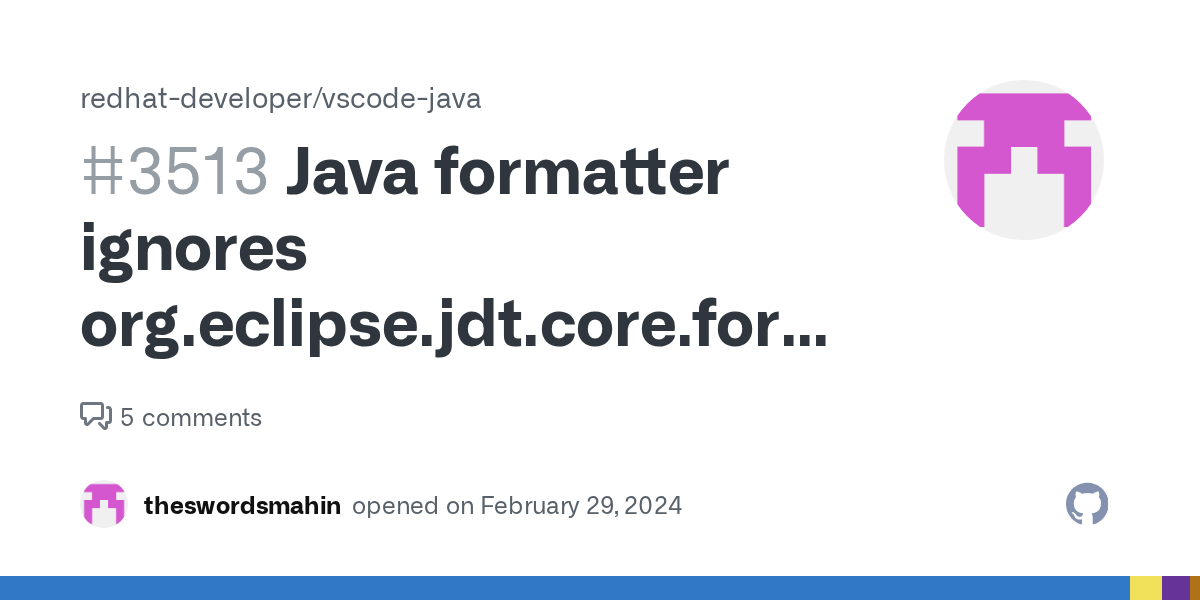 redhat-developer/vscode-java

#3513 Java formatter ignores org.eclipse.jdt.core.for...

5 comments

theswordsmahin opened on February 29, 2024