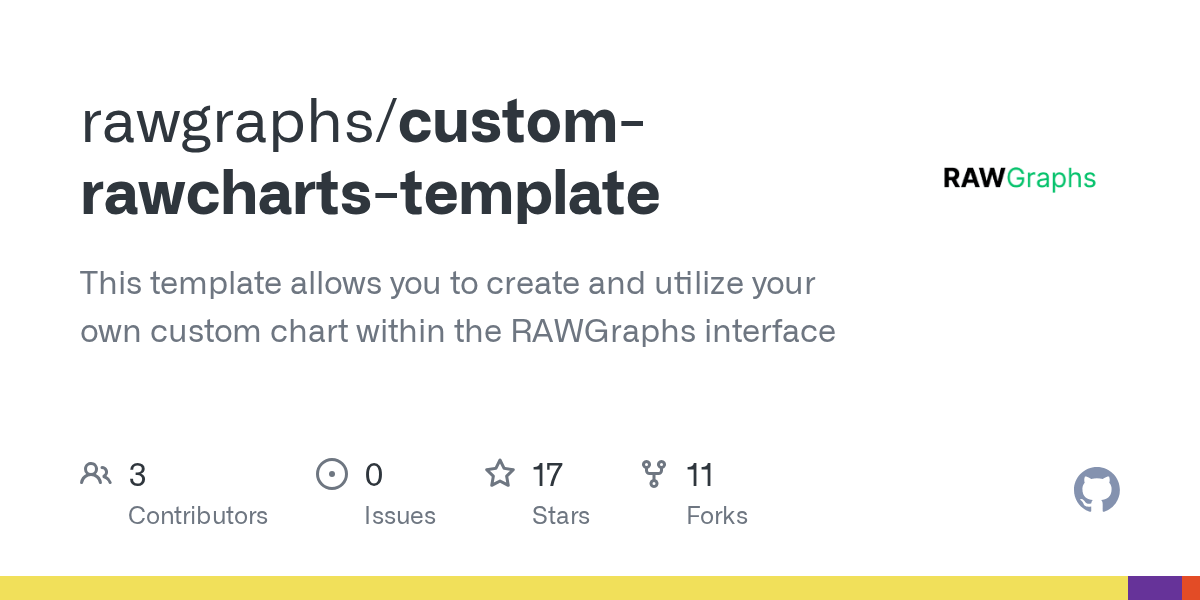 rawgraphs/custom-rawcharts-template

RAWGraphs

This template allows you to create and utilize your own custom chart within the RAWGraphs interface

3
Contributors

0
Issues

17
Stars

11
Forks