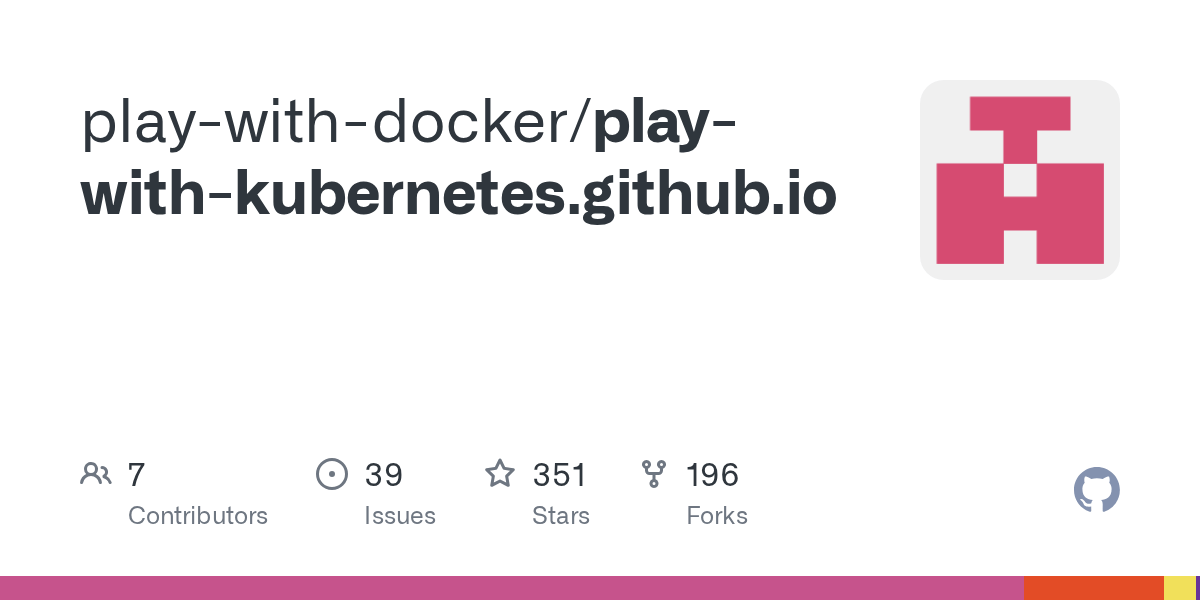 play-with-docker/play-with-kubernetes.github.io

7
Contributors

39
Issues

351
Stars

196
Forks