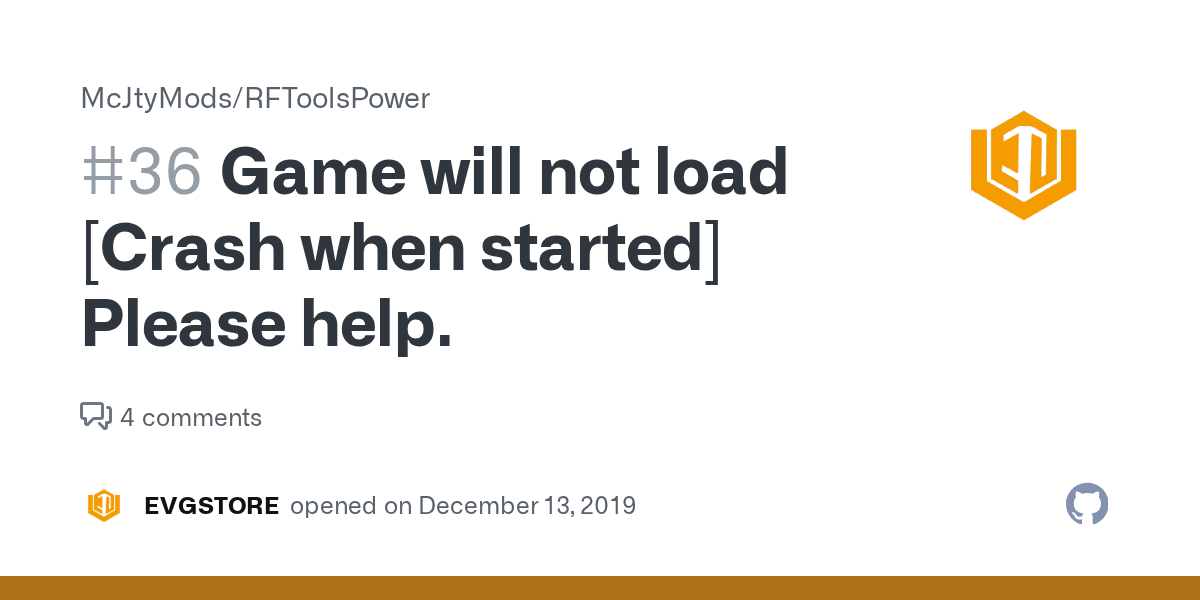 McJtyMods/RFToolsPower

#36 Game will not load [Crash when started] Please help.

4 comments

EVGSTORE opened on December 13, 2019