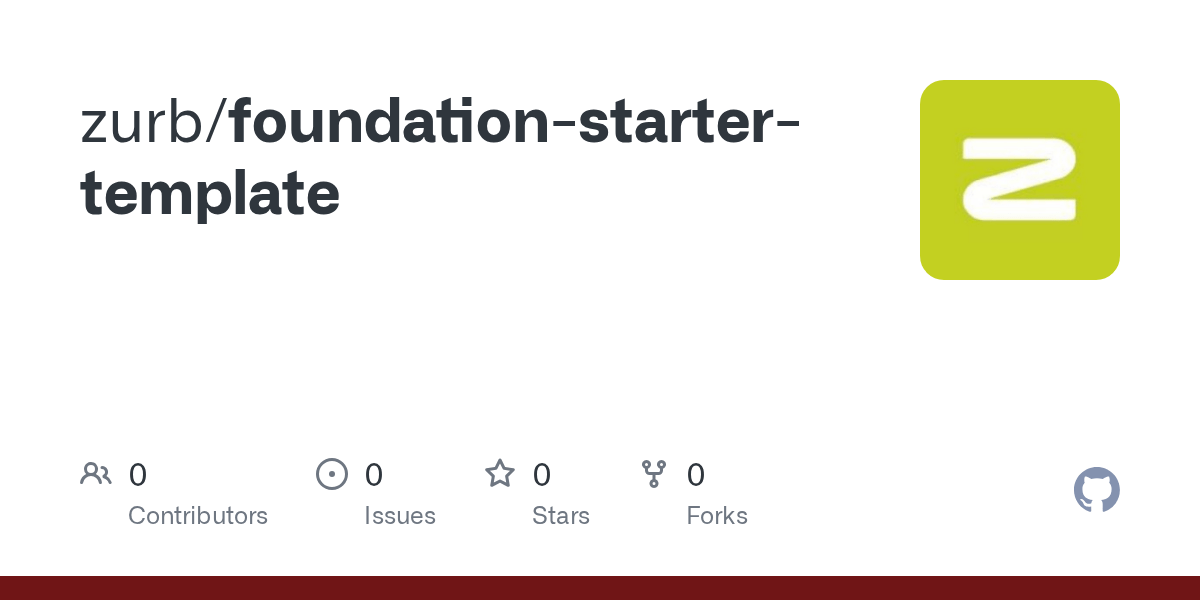 zurb/foundation-starter-template

0
Contributors

0
Issues

0
Stars

0
Forks