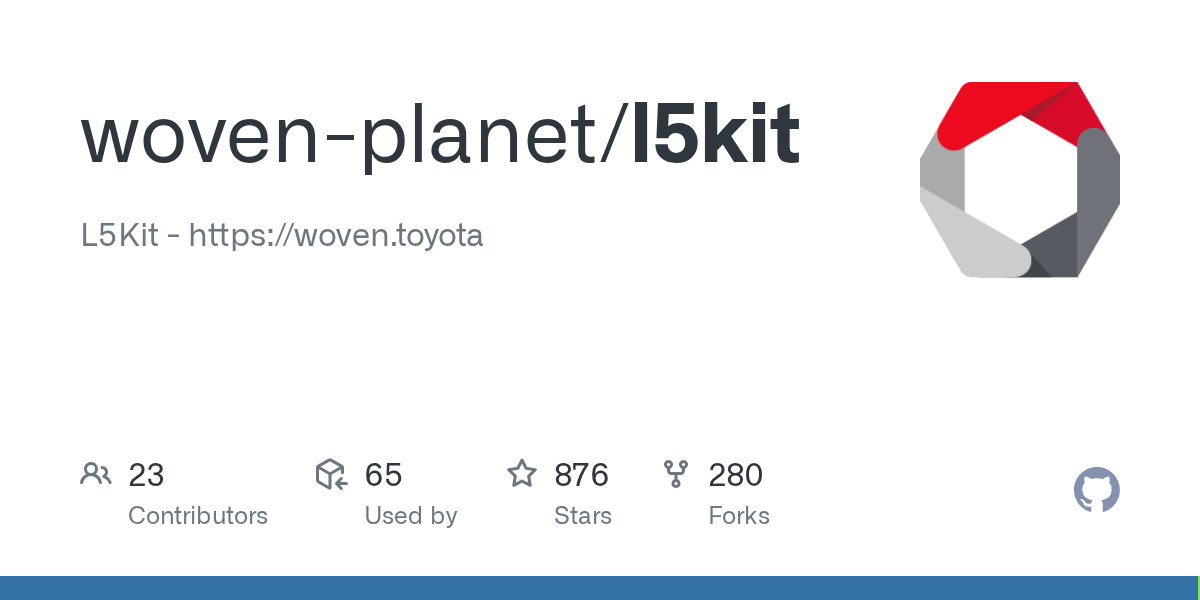 woven-planet/l5kit

L5Kit - https://woven.toyota

23
Contributors

65
Used by

876
Stars

280
Forks