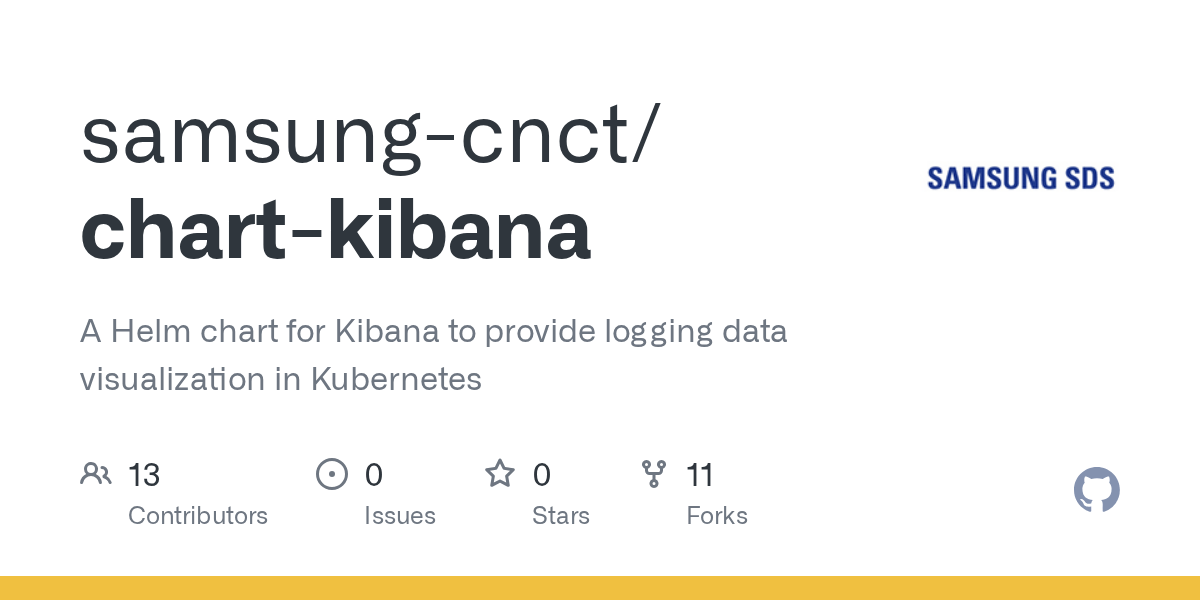 samsung-cnct/
chart-kibana

SAMSUNG SDS

A Helm chart for Kibana to provide logging data visualization in Kubernetes

13
Contributors

0
Issues

0
Stars

11
Forks