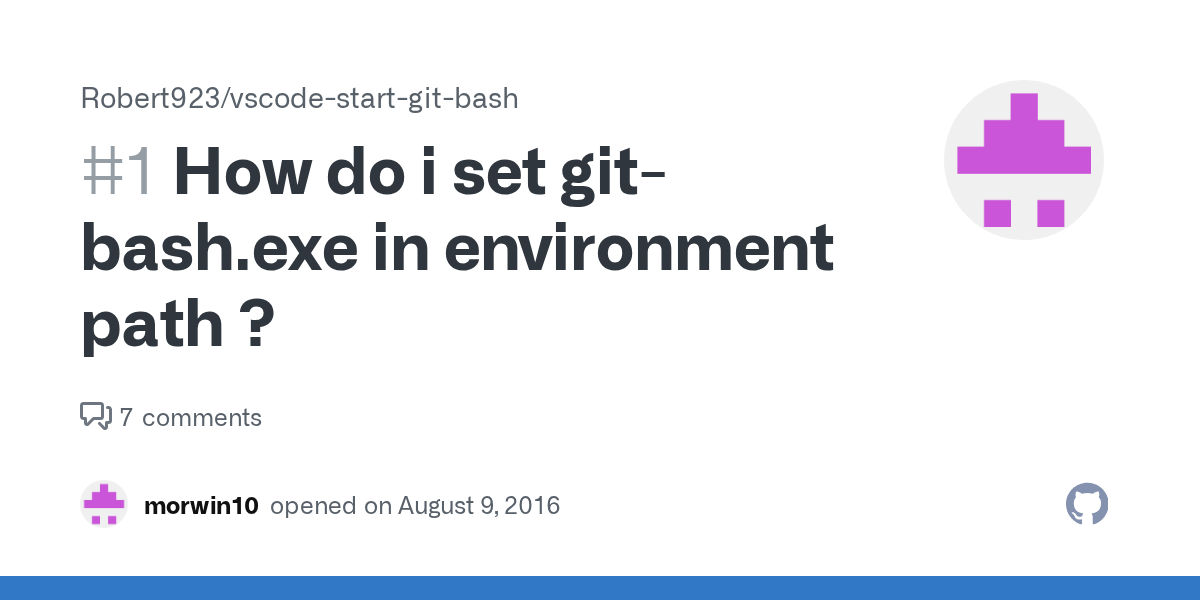 Robert923/vscode-start-git-bash

#1 How do i set git-bash.exe in environment path ?

7 comments

morwin10 opened on August 9, 2016