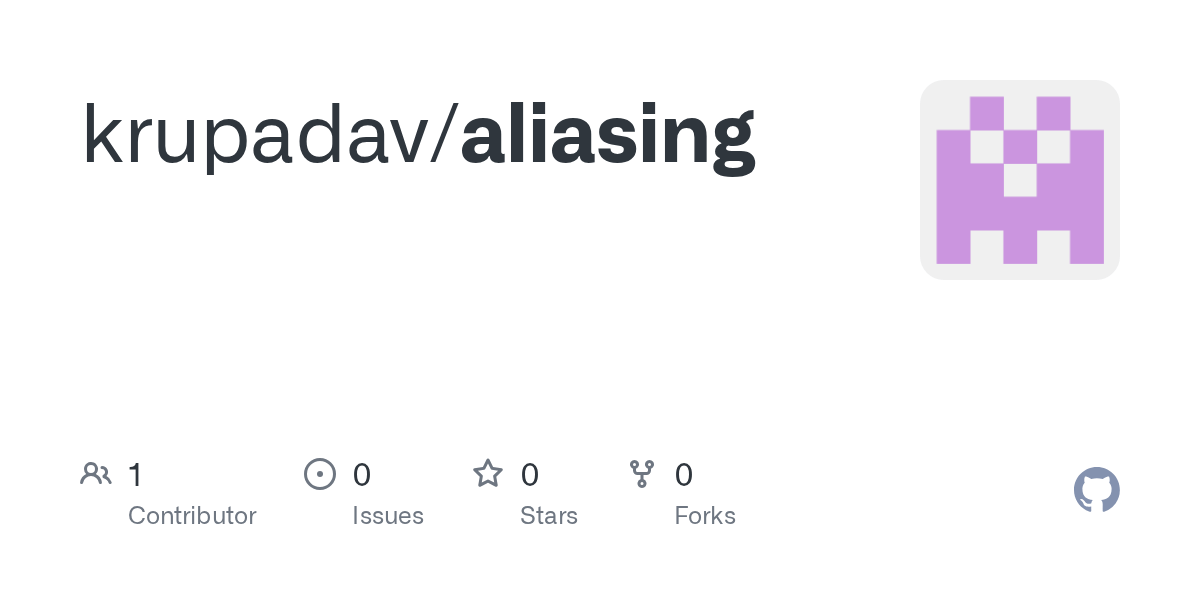 krupadav/aliasing

1
Contributor

0
Issues

0
Stars

0
Forks