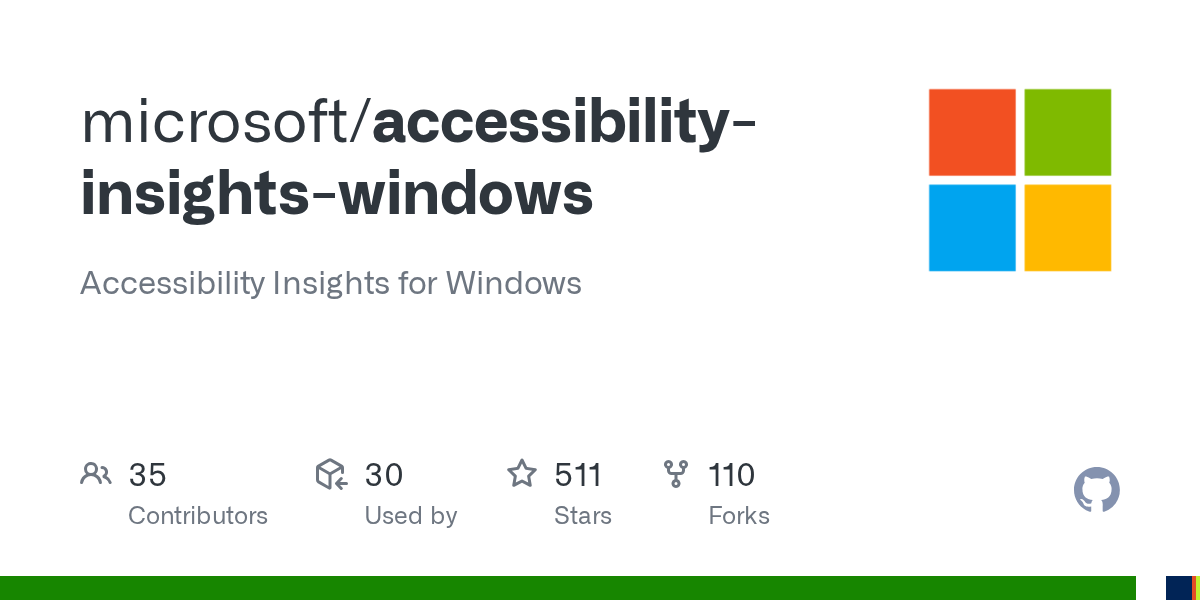 microsoft/accessibility-insights-windows

Accessibility Insights for Windows

35
Contributors

30
Used by

511
Stars

110
Forks