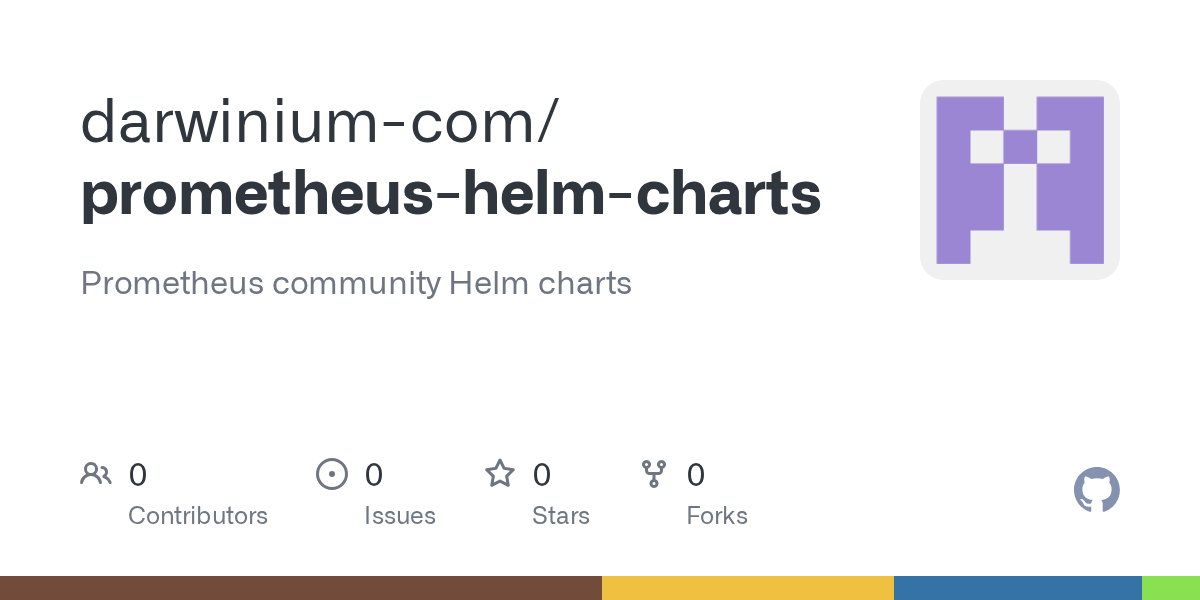 darwinium-com/
prometheus-helm-charts

Prometheus community Helm charts

0
Contributors

0
Issues

0
Stars

0
Forks