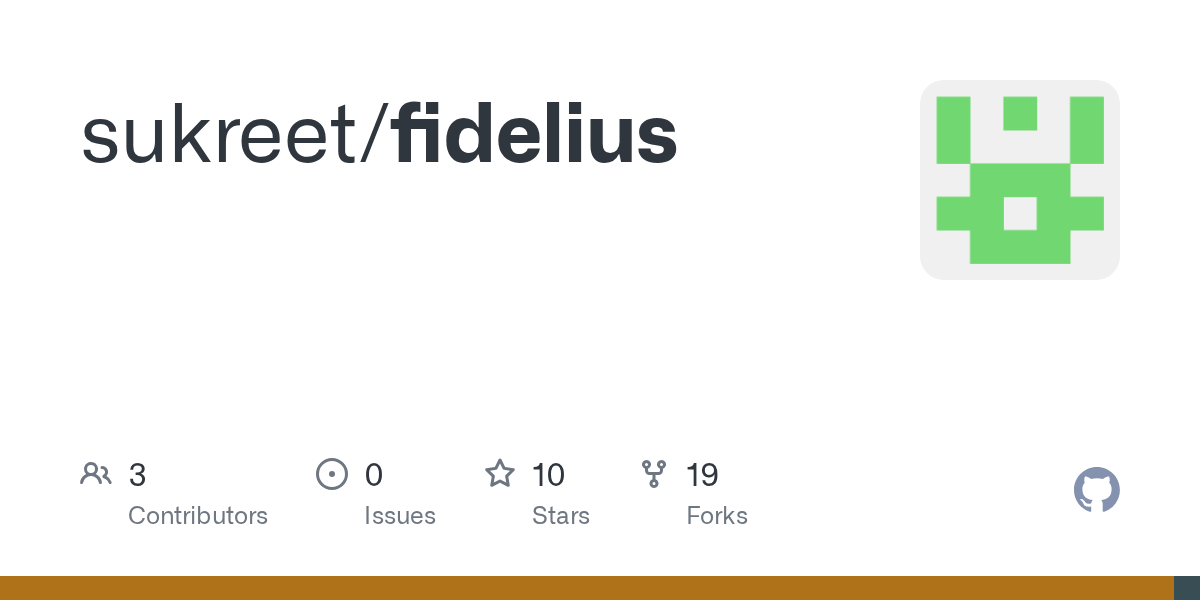 sukreet/fidelius

3
Contributors

0
Issues

10
Stars

19
Forks