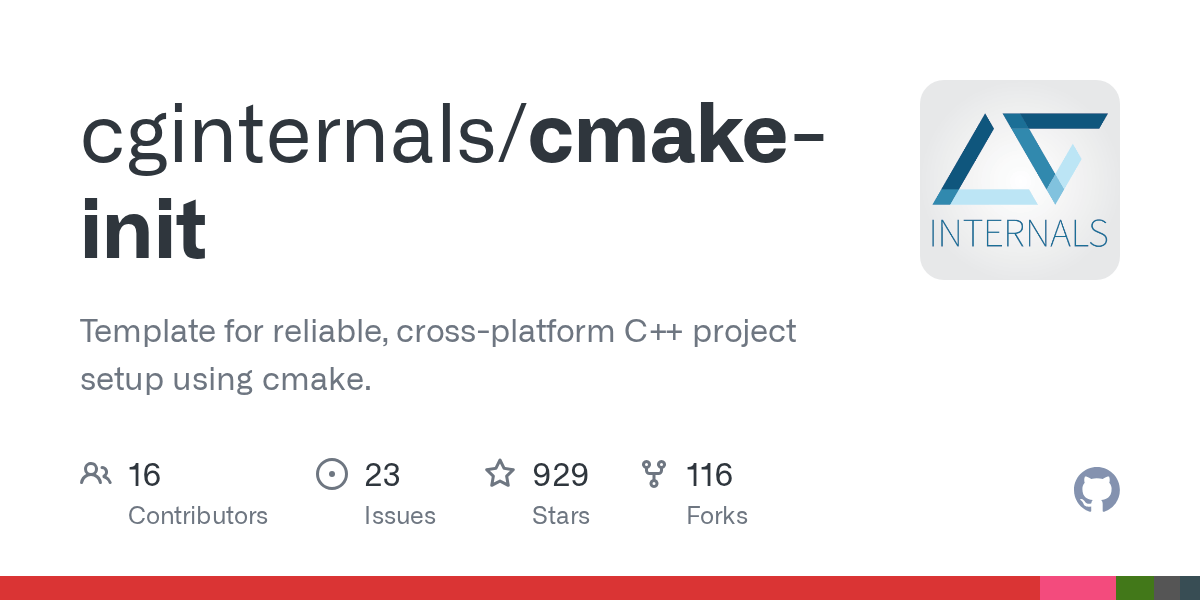 cginternals/cmake-init

INTERNALS

Template for reliable, cross-platform C++ project setup using cmake.

16
Contributors

23
Issues

929
Stars

116
Forks