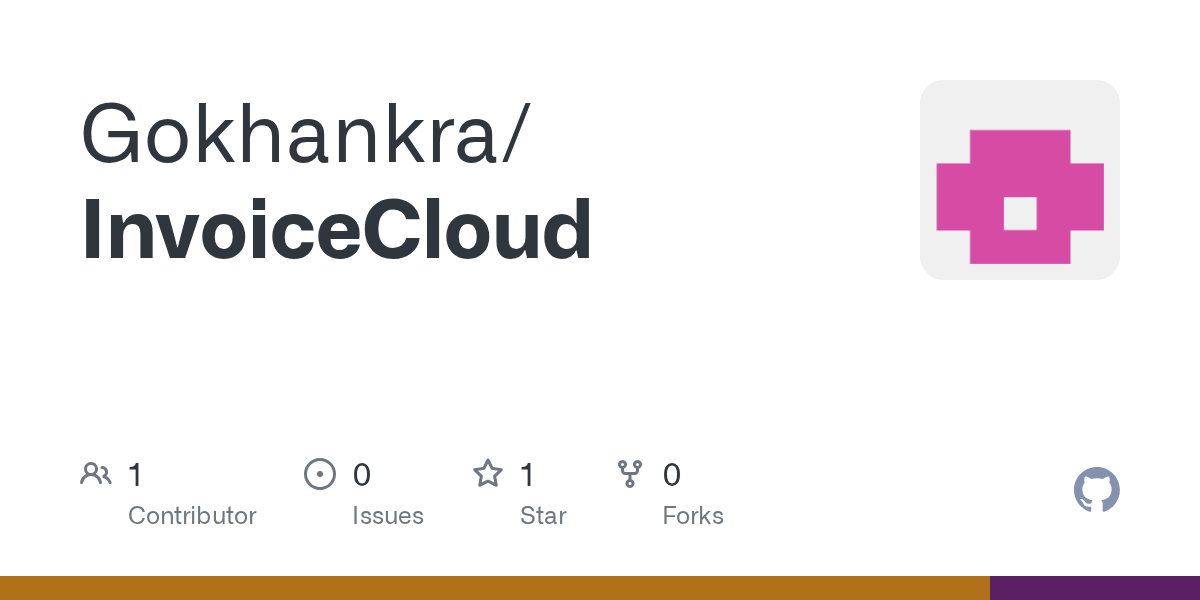 Gokhankra/
InvoiceCloud

1
Contributor

0
Issues

1
Star

0
Forks