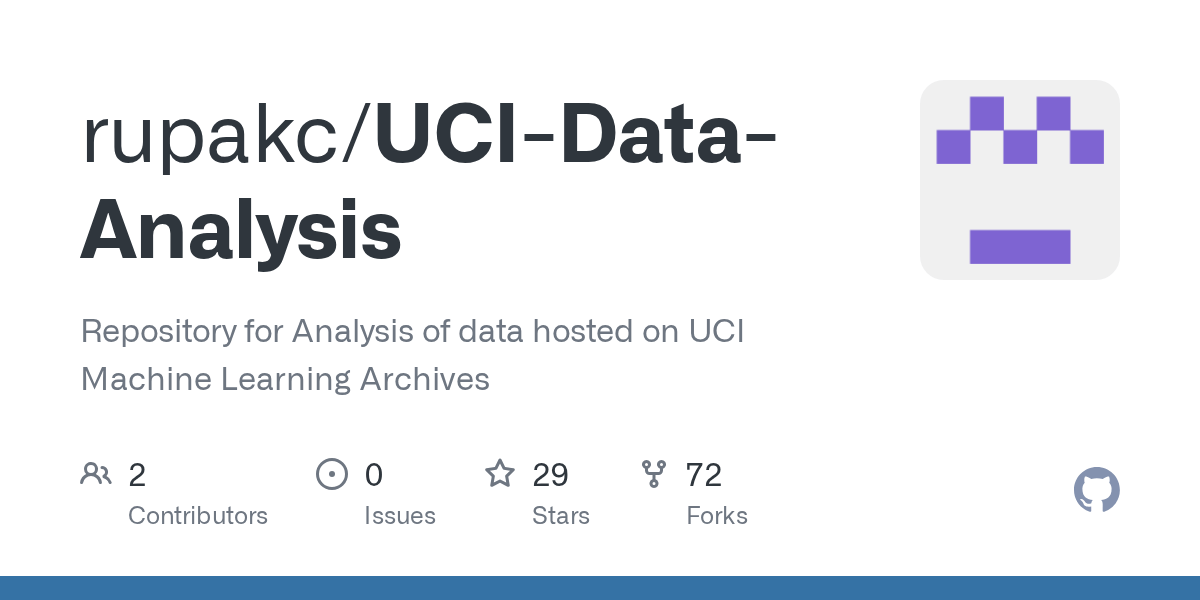 rupakc/UCI-Data-Analysis

Repository for Analysis of data hosted on UCI Machine Learning Archives

2
Contributors

0
Issues

29
Stars

72
Forks