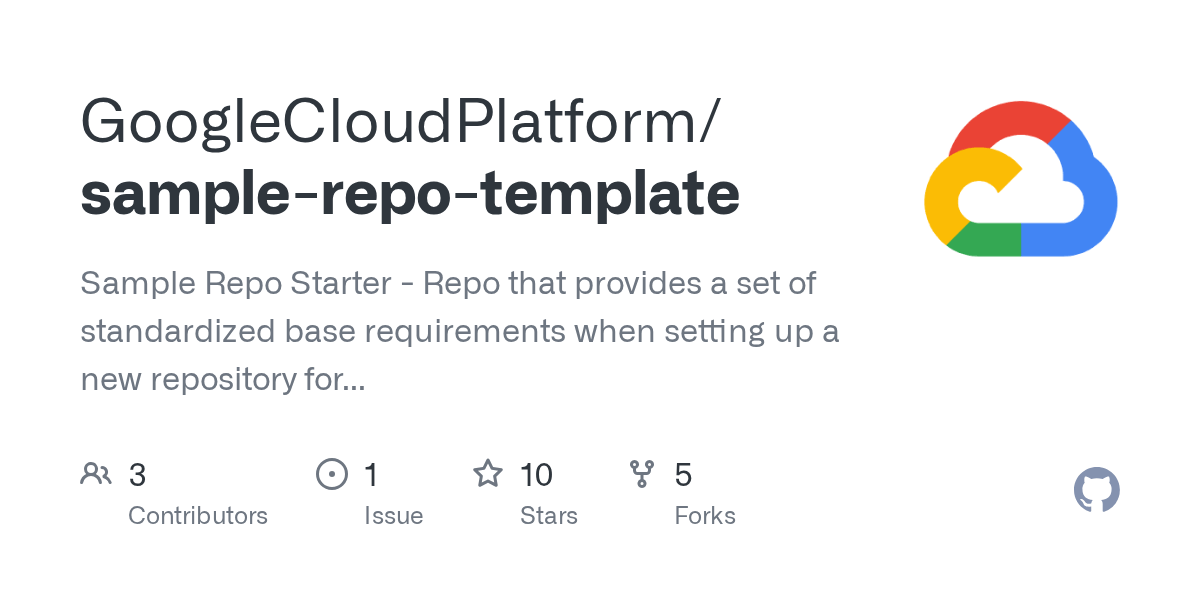 GoogleCloudPlatform/
sample-repo-template

Sample Repo Starter - Repo that provides a set of standardized base requirements when setting up a new repository for...

3
Contributors

1
Issue

10
Stars

5
Forks