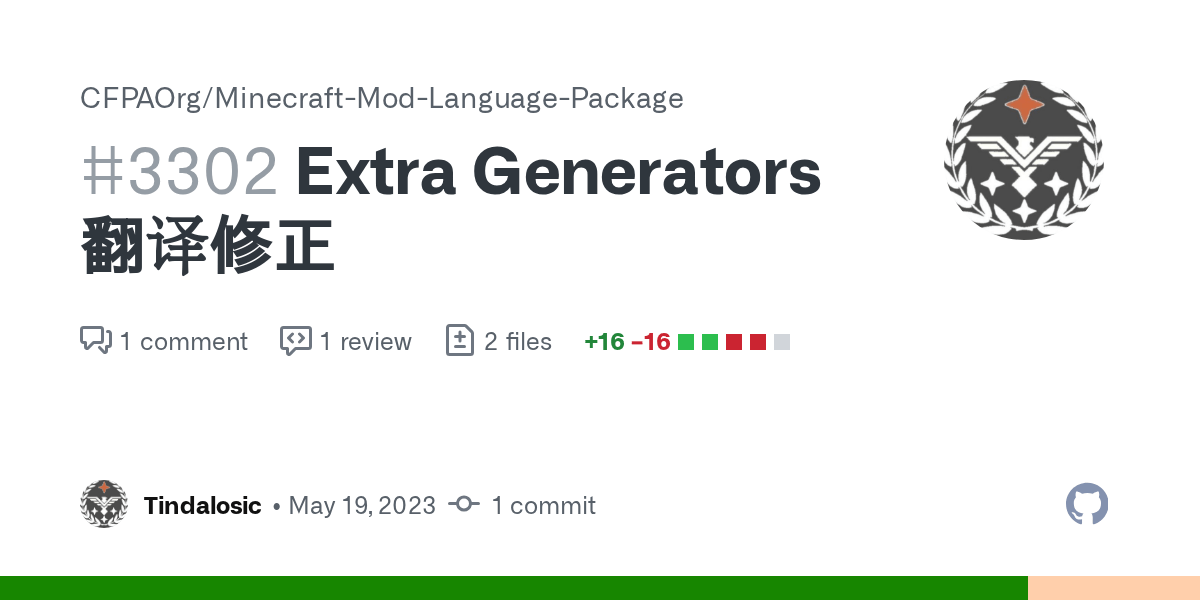 CFPAOrg/Minecraft-Mod-Language-Package

#3302 Extra Generators 翻译修正

1 comment 1 review 2 files +16 −16

Tindalosic • May 19, 2023 1 commit