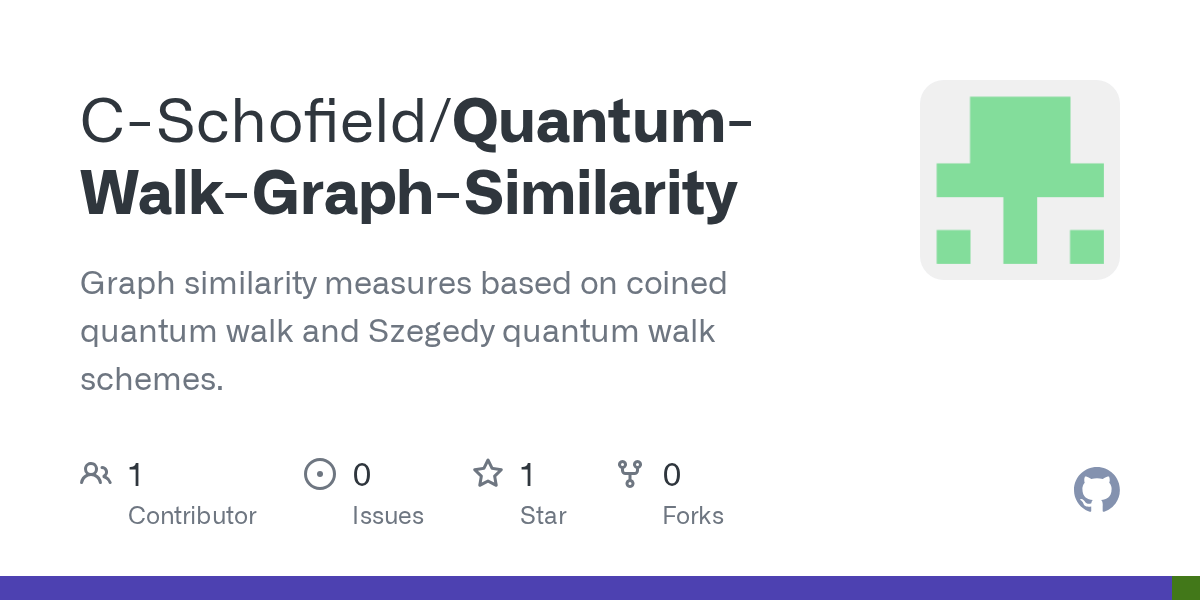 C-Schofield/Quantum-Walk-Graph-Similarity

Graph similarity measures based on coined quantum walk and Szegedy quantum walk schemes.

1
Contributor

0
Issues

1
Star

0
Forks