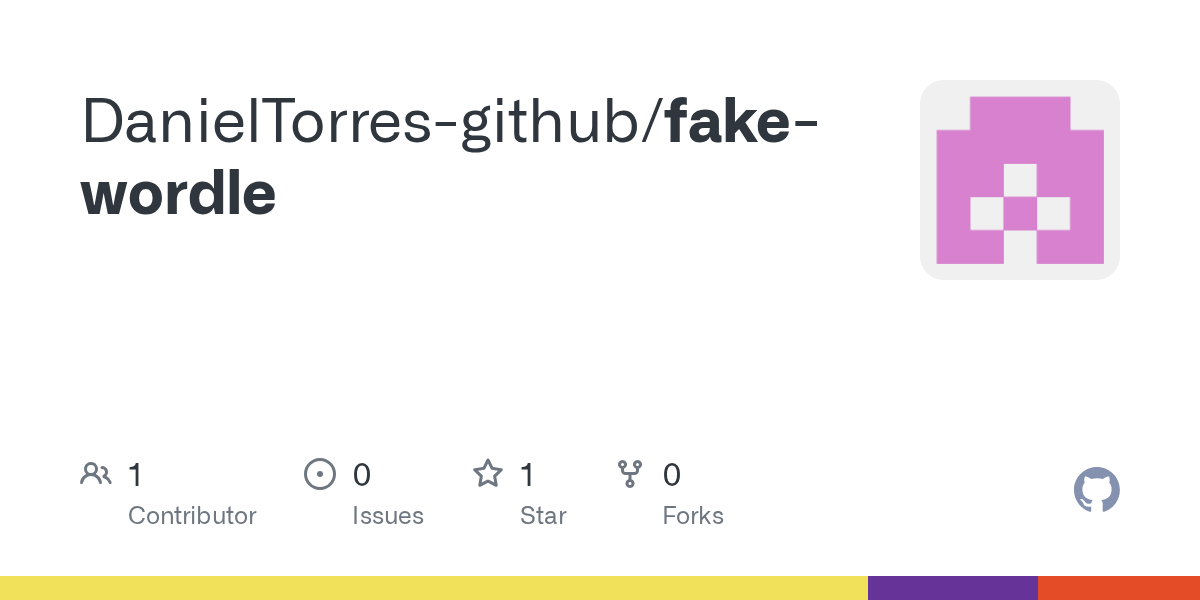 DanielTorres-github/fake-wordle

1
Contributor

0
Issues

1
Star

0
Forks