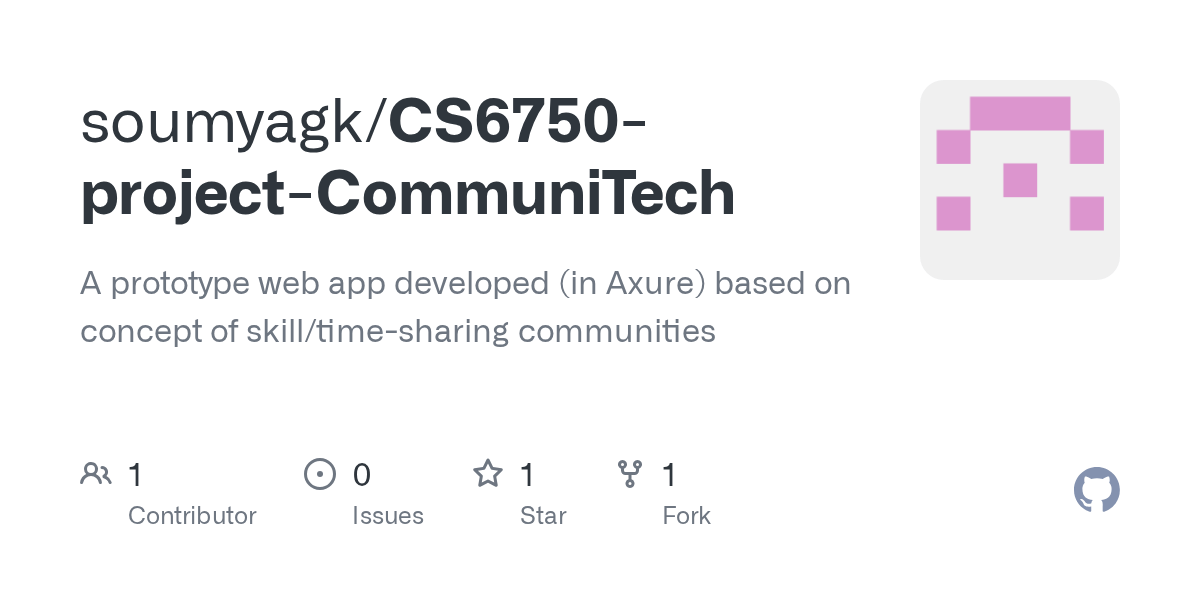 soumyagk/CS6750-project-CommuniTech

A prototype web app developed (in Axure) based on concept of skill/time-sharing communities

1
Contributor

0
Issues

1
Star

1
Fork