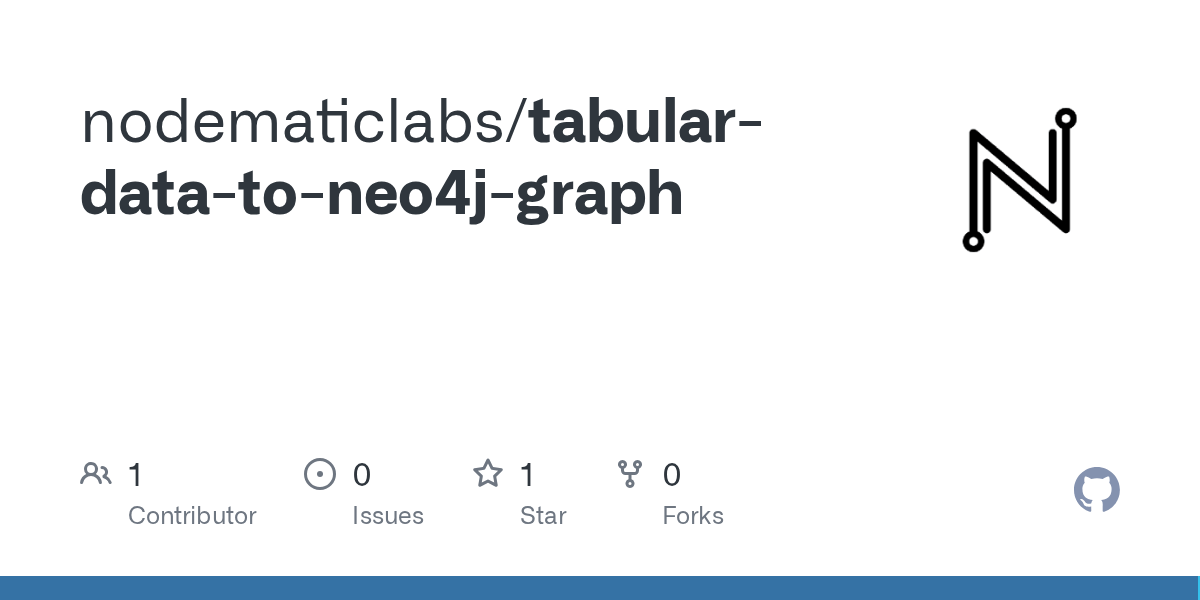 nodematiclabs/tabular-data-to-neo4j-graph

1
Contributor

0
Issues

1
Star

0
Forks