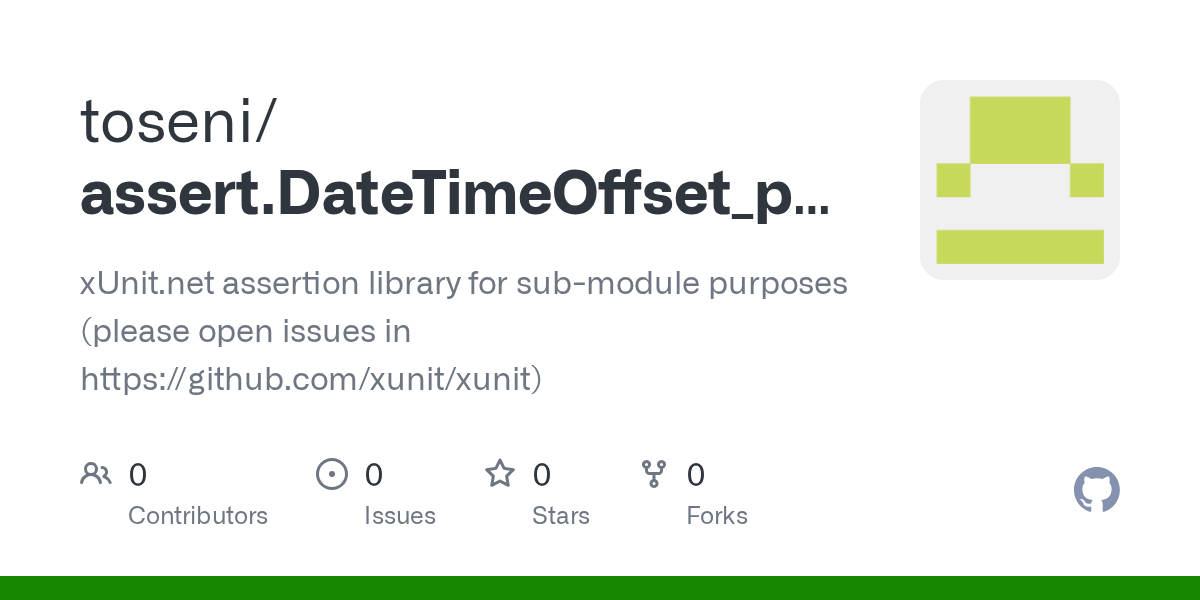 toseni/
assert.DateTimeOffset_p...

xUnit.net assertion library for sub-module purposes (please open issues in https://github.com/xunit/xunit)

0
Contributors

0
Issues

0
Stars

0
Forks