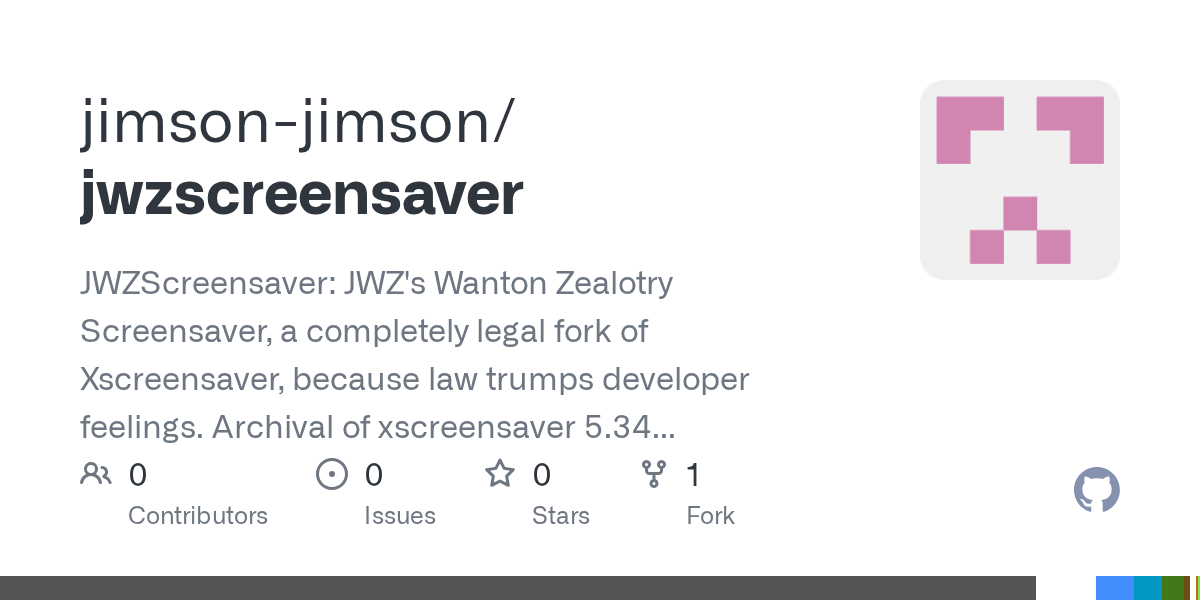 jimson-jimson/
jwzscreensaver

JWZScreensaver: JWZ's Wanton Zealotry Screensaver, a completely legal fork of Xscreensaver, because law trumps developer feelings. Archival of xscreensaver 5.34...

0
Contributors

0
Issues

0
Stars

1
Fork