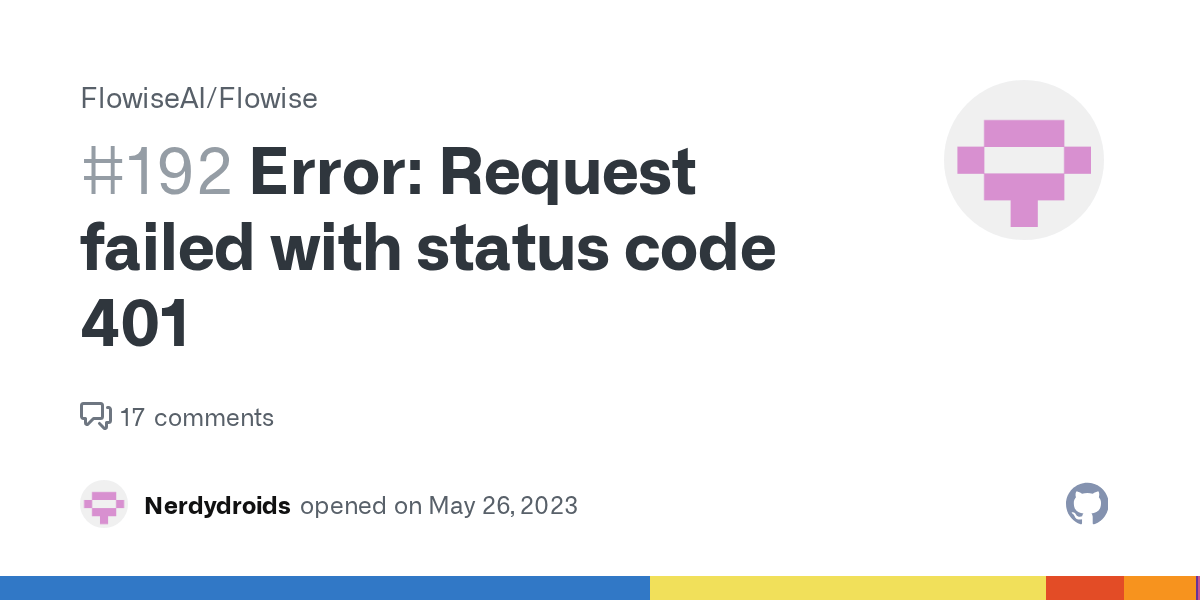 FlowiseAI/Flowise

#192 Error: Request failed with status code 401

17 comments

Nerdydroids opened on May 26, 2023