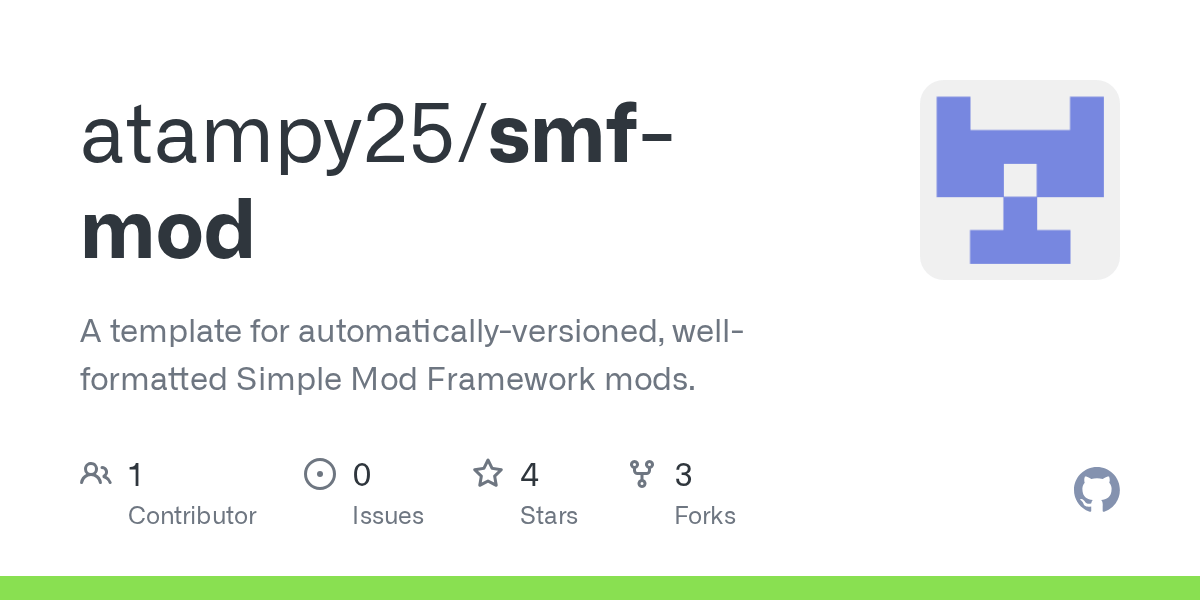 atampy25/smf-mod

A template for automatically-versioned, well-formatted Simple Mod Framework mods.

1
Contributor

0
Issues

4
Stars

3
Forks