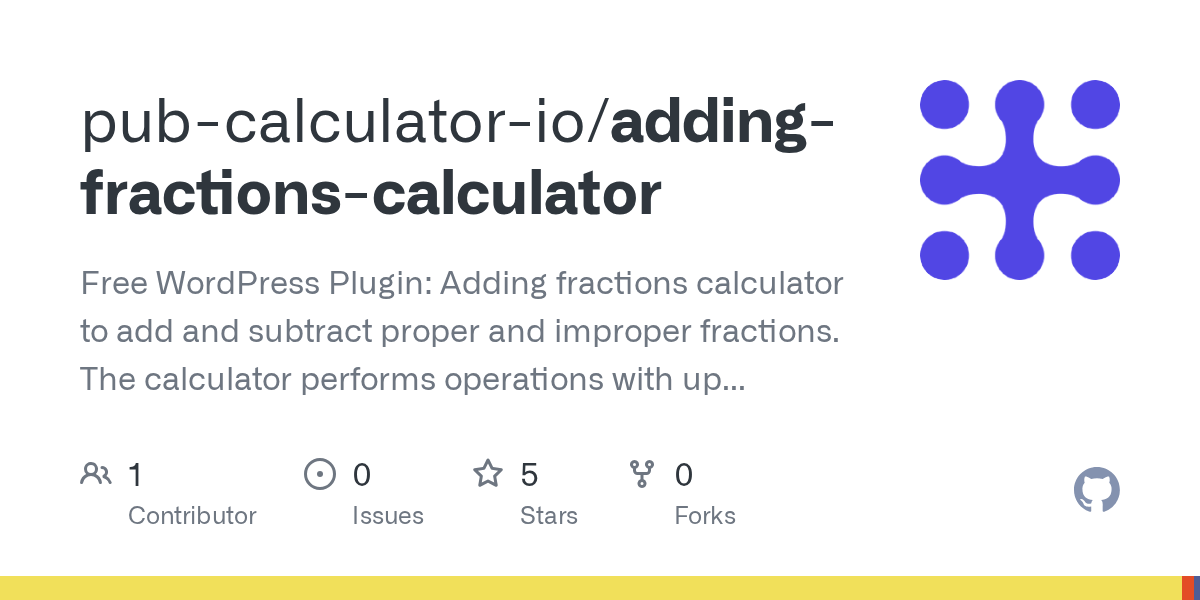 pub-calculator-io/adding-fractions-calculator

Free WordPress Plugin: Adding fractions calculator to add and subtract proper and improper fractions. The calculator performs operations with up...

1
Contributor

0
Issues

5
Stars

0
Forks