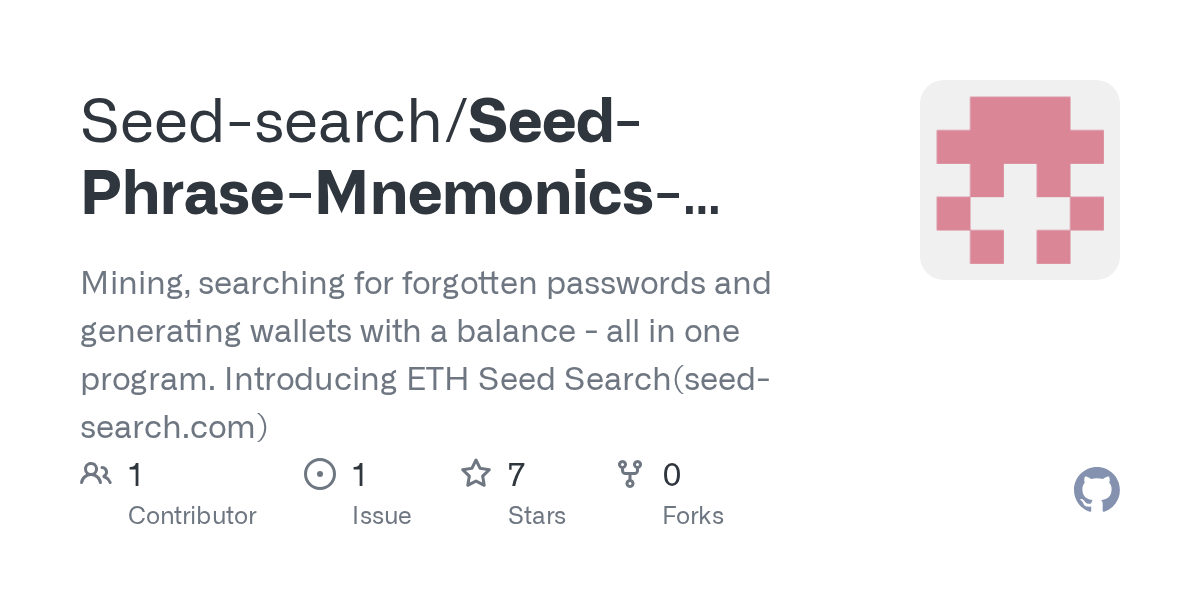 Seed-search/Seed-Phrase-Mnemonics-...

Mining, searching for forgotten passwords and generating wallets with a balance - all in one program. Introducing ETH Seed Search(seed-search.com)

1
Contributor

1
Issue

7
Stars

0
Forks