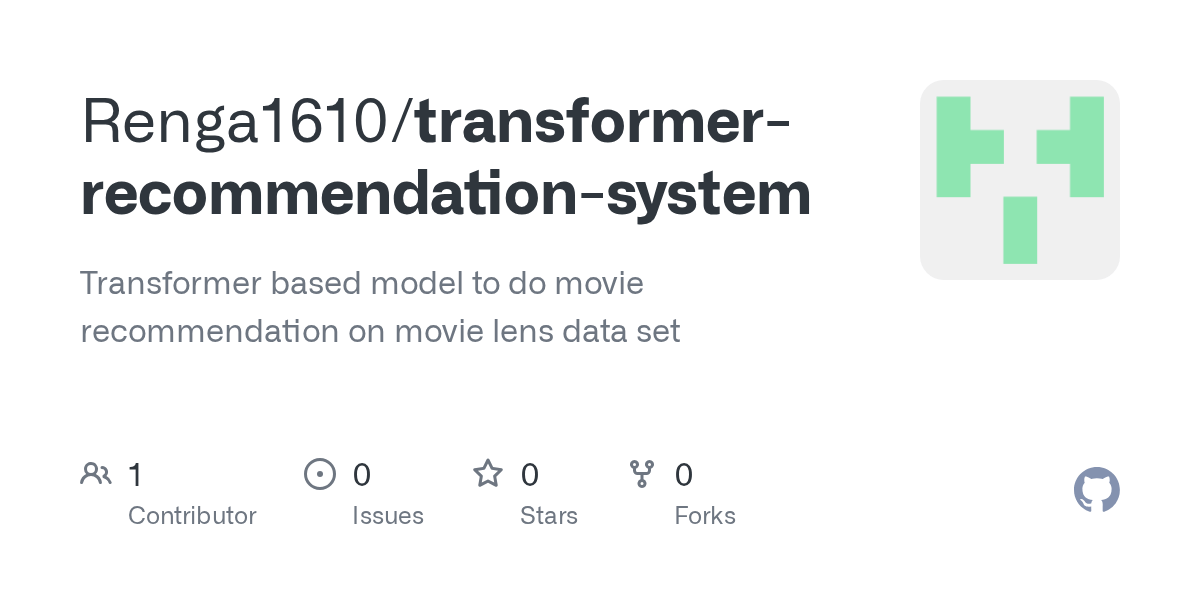 Renga1610/transformer-recommendation-system

Transformer based model to do movie recommendation on movie lens data set

1
Contributor

0
Issues

0
Stars

0
Forks