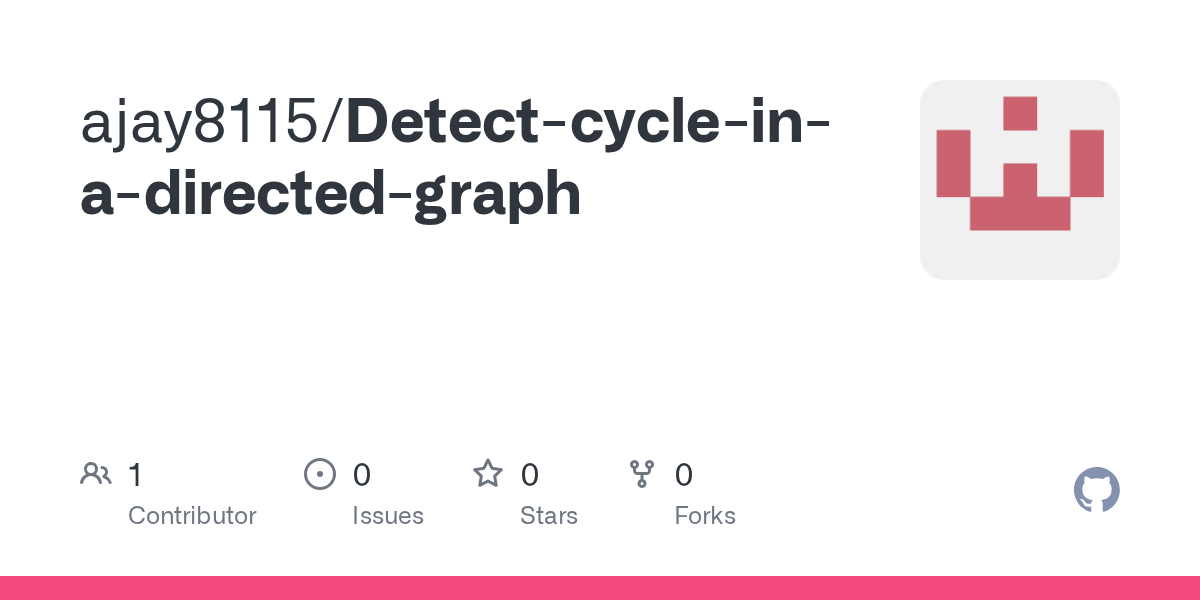 ajay8115/Detect-cycle-in-a-directed-graph

1
Contributor

0
Issues

0
Stars

0
Forks